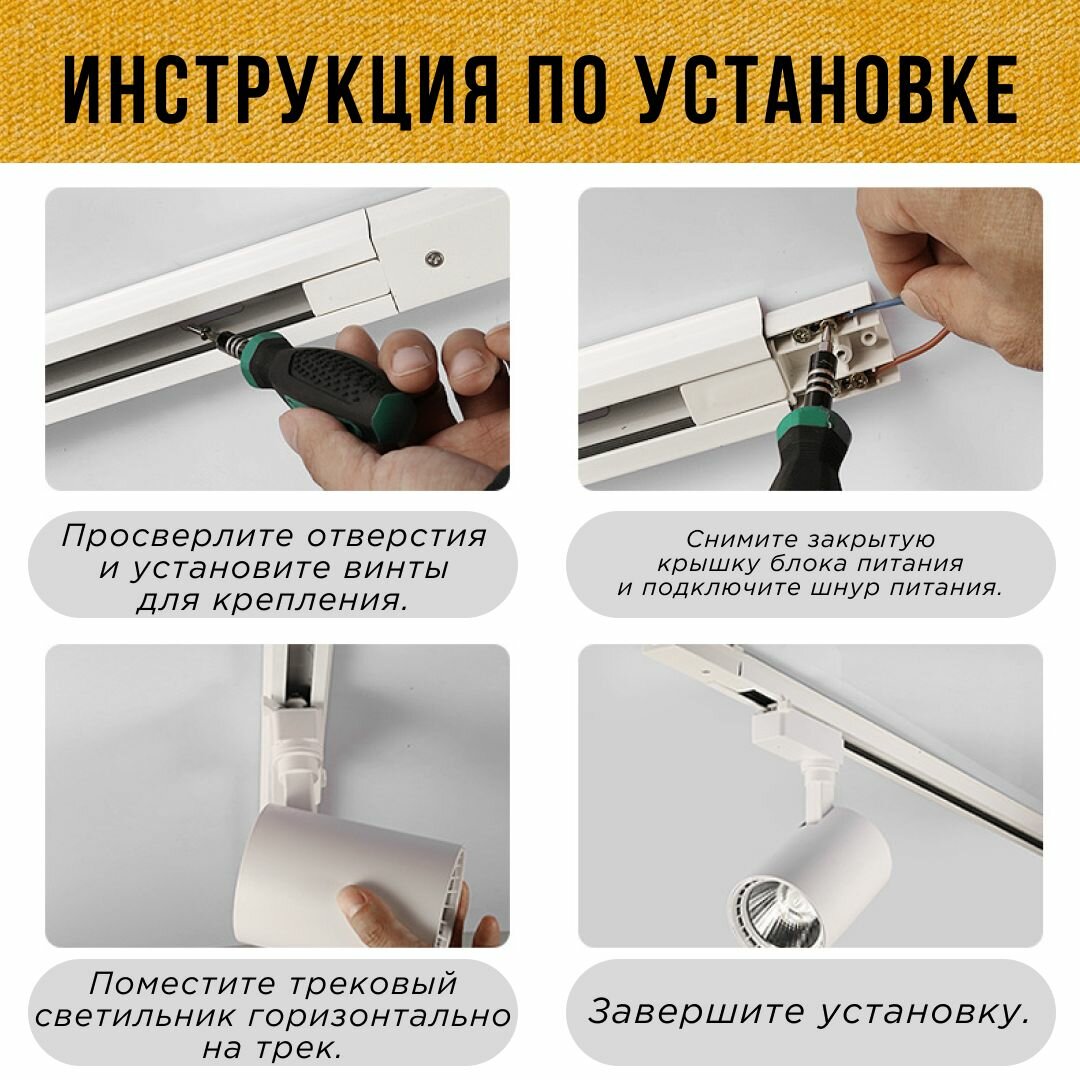 ИНСТРУКЦИЯ ПО УСТАНОВКЕ

Просверлите отверстия и установите винты для крепления.

Снимите закрытую крышку блока питания и подключите шнур питания.

Поместите трековый светильник горизонтально на трек.

Завершите установку.