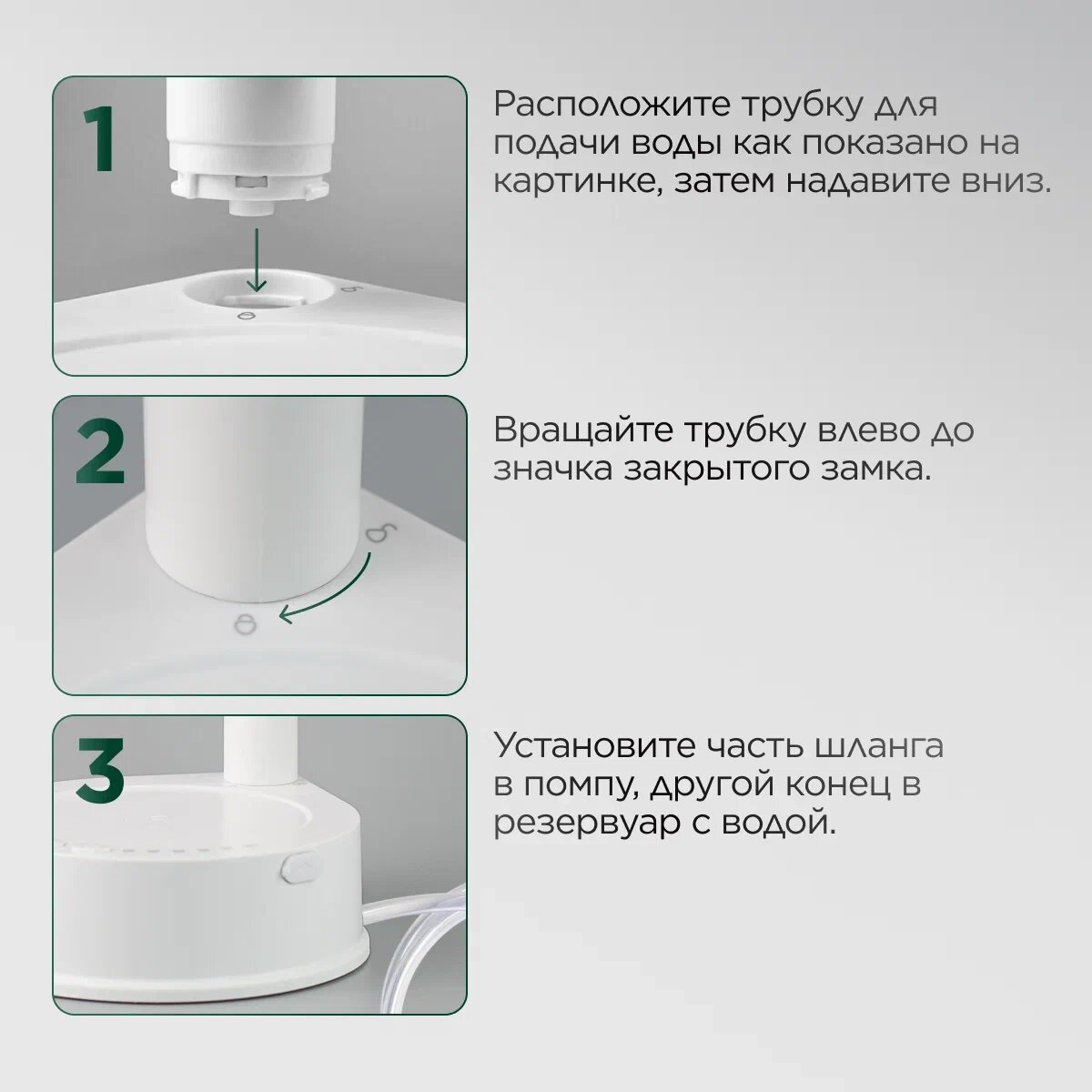 1

Расположите трубку для подачи воды как показано на картинке, затем надавите вниз.

2

Вращайте трубку влево до значка закрытого замка.

3

Установите часть шланга в помпу, другой конец в резервуар с водой.