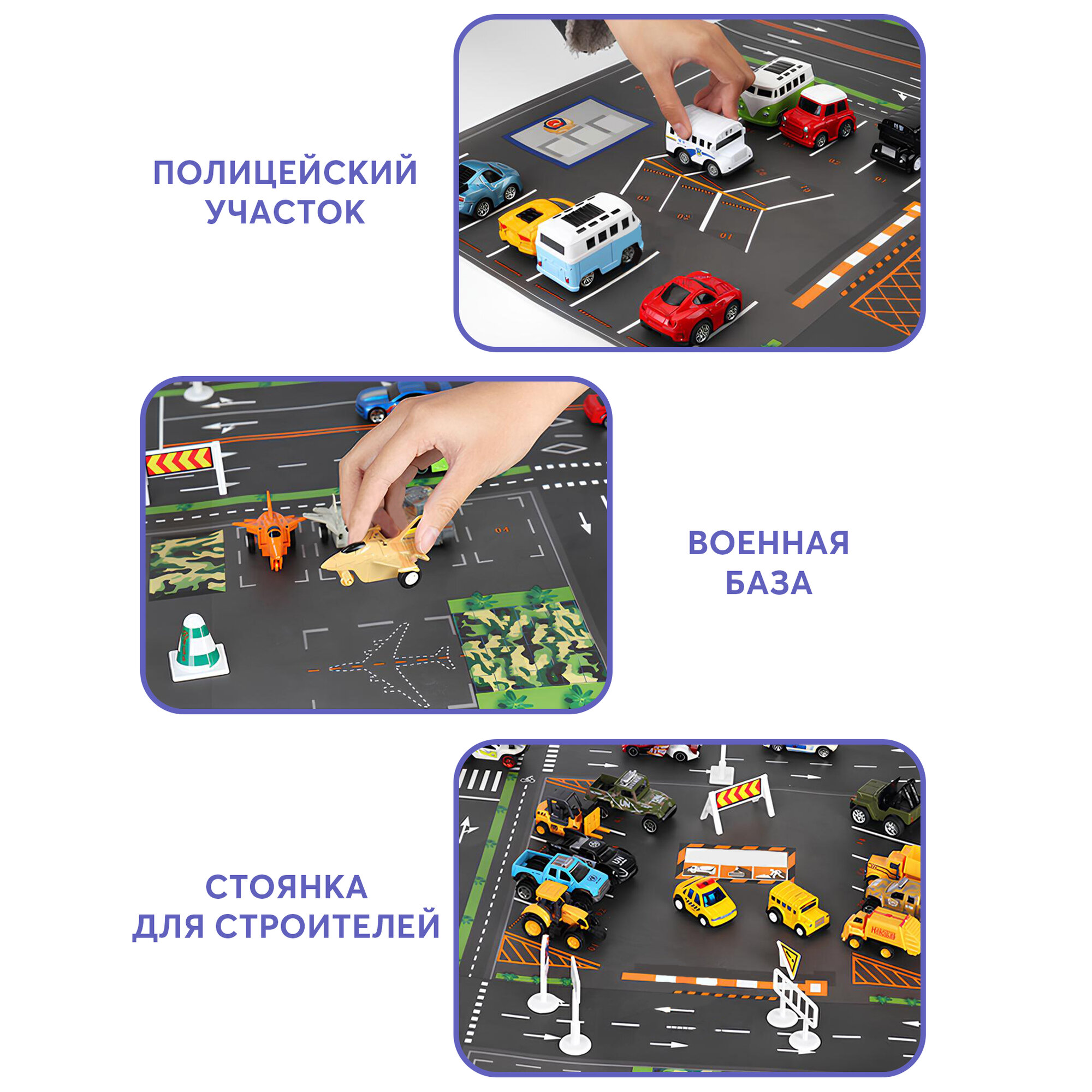 ПОЛИЦЕЙСКИЙ УЧАСТОК

ВОЕННАЯ БАЗА

СТОЯНКА ДЛЯ СТРОИТЕЛЕЙ