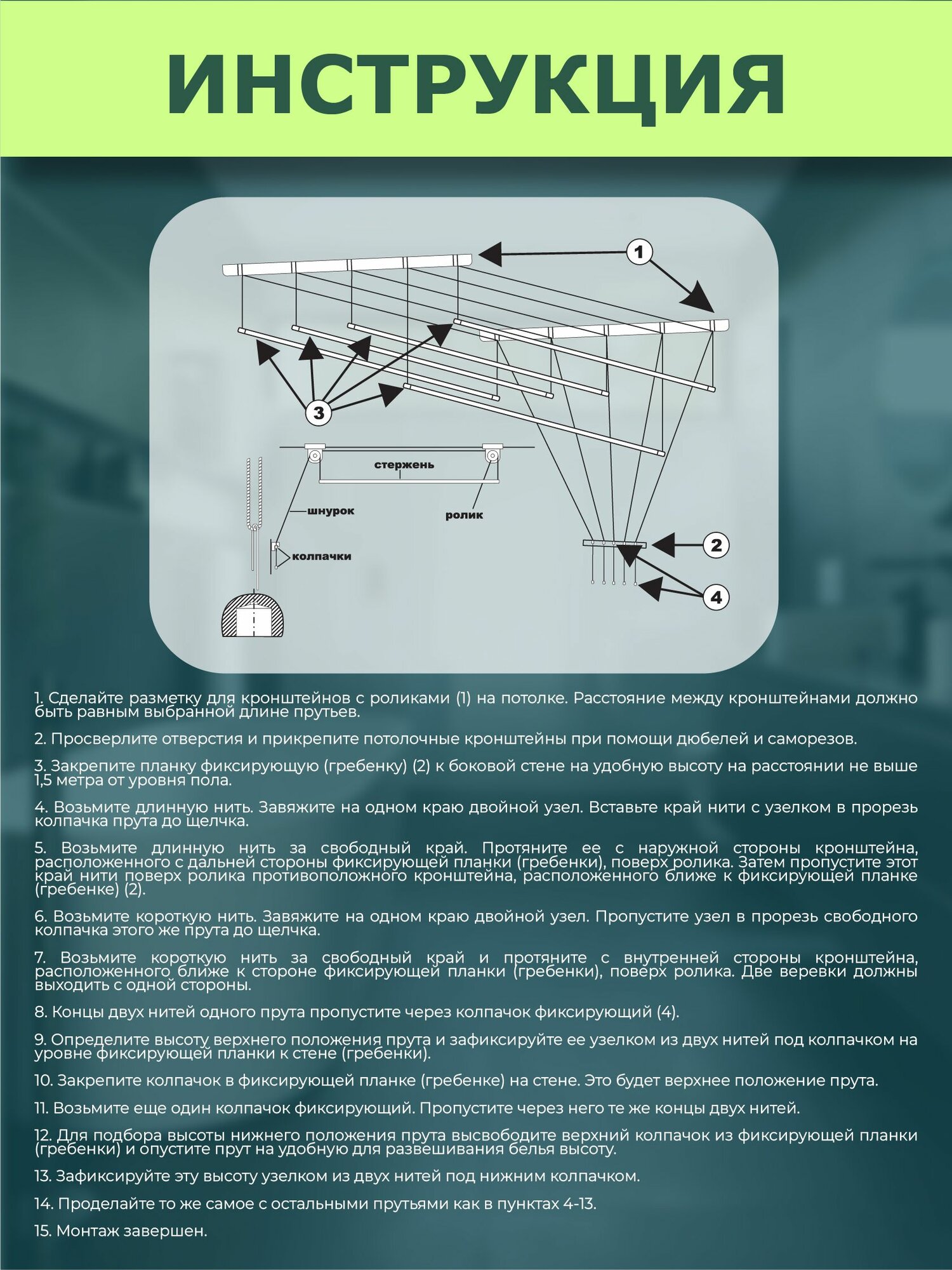 ИНСТРУКЦИЯ

1

3

стержень

шнурок

ролик

колпачки

2

4

1. Сделайте разметку для кронштейнов с роликами (1) на потолке. Расстояние между кронштейнами должно быть равным выбранной длине прутьев.

2. Просверлите отверстия и прикрепите потолочные кронштейны при помощи дюбелей и саморезов.

3. Закрепите планку фиксирующую (гребенку) (2) к боковой стене на удобную высоту на расстоянии не выше 1,5 метра от уровня пола.

4. Возьмите длинную нить. Завяжите на одном краю двойной узел. Вставьте край нити с узелком в прорезь колпачка прута до щелчка.

5. Возьмите длинную нить за свободный край. Протяните ее с наружной стороны кронштейна, расположенного с дальней стороны фиксирующей планки (гребенки), поверх ролика. Затем пропустите этот край нити поверх ролика противоположного кронштейна, расположенного ближе к фиксирующей планке (гребенке) (2).

6. Возьмите короткую нить. Завяжите на одном краю двойной узел. Пропустите узел в прорезь свободного колпачка этого же прута до щелчка.

7. Возьмите короткую нить за свободный край и протяните с внутренней стороны кронштейна, расположенного ближе к стороне фиксирующей планки (гребенки), поверх ролика. Две веревки должны выходить с одной стороны.

8. Концы двух нитей одного прута пропустите через колпачок фиксирующий (4).

9. Определите высоту верхнего положения прута и зафиксируйте ее узелком из двух нитей под колпачком на уровне фиксирующей планки к стене (гребенки).

10. Закрепите колпачок в фиксирующей планке (гребенке) на стене. Это будет верхнее положение прута.

11. Возьмите еще один колпачок фиксирующий. Пропустите через него те же концы двух нитей.

12. Для подбора высоты нижнего положения прута высвободите верхний колпачок из фиксирующей планки (гребенки) и опустите прут на удобную для развешивания белья высоту.

13. Зафиксируйте эту высоту узелком из двух нитей под нижним колпачком.

14. Проделайте то же самое с остальными прутьями как в пунктах 4-13.

15. Монтаж завершен.