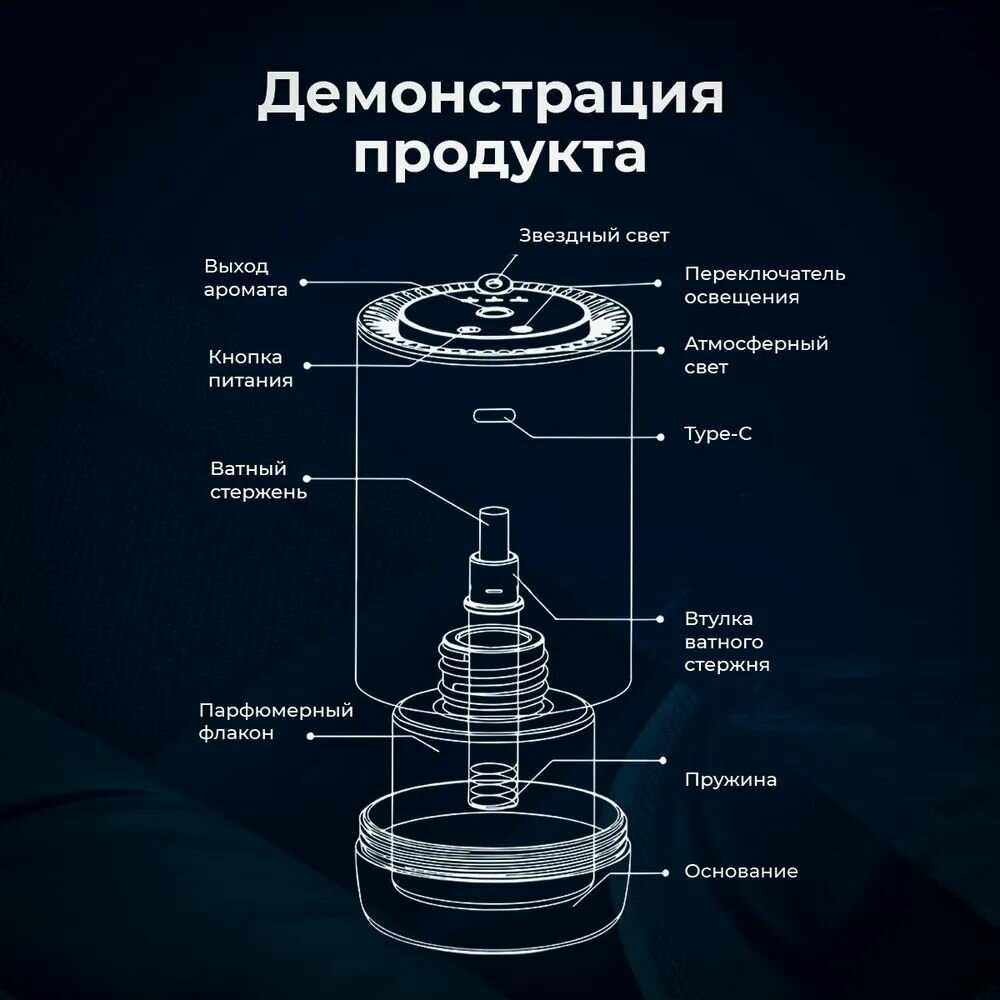 Демонстрация продукта

Звездный свет

Выход аромата

Переключатель освещения

Кнопка питания

Атмосферный свет

Type-C

Ватный стержень

Втулка ватного стержня

Парфюмерный флакон

Пружина

Основание