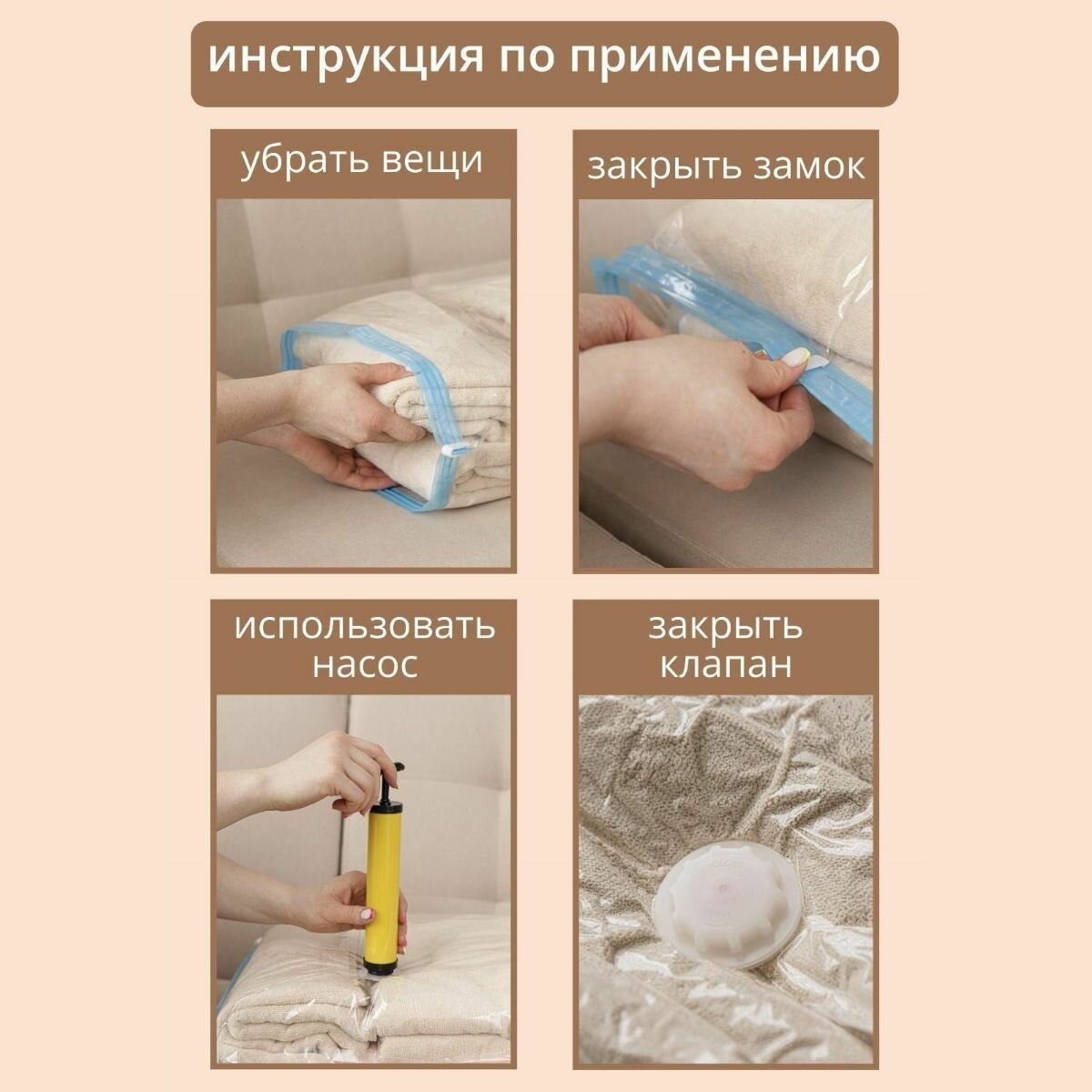 инструкция по применению

убрать вещи

закрыть замок

использовать насос

закрыть клапан