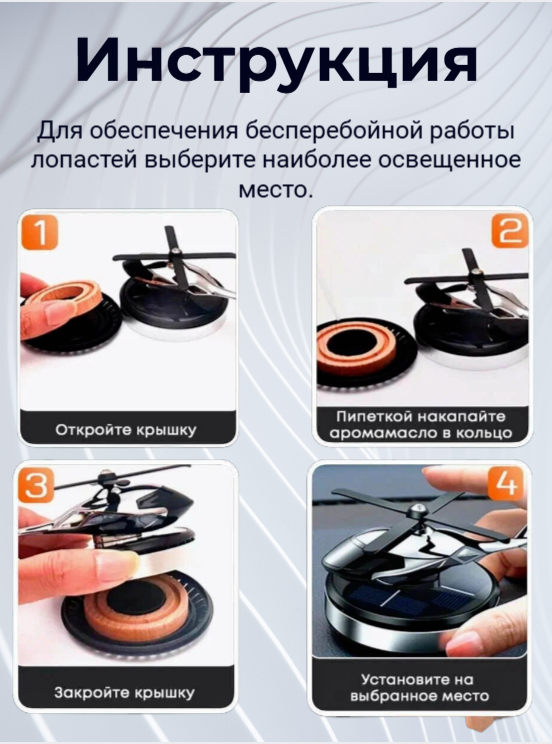 Инструкция

Для обеспечения бесперебойной работы лопастей выберите наиболее освещенное место.

1

Откройте крышку

2

Пипеткой накапайте аромамасло в кольцо

3

Закройте крышку

4

Установите на выбранное место