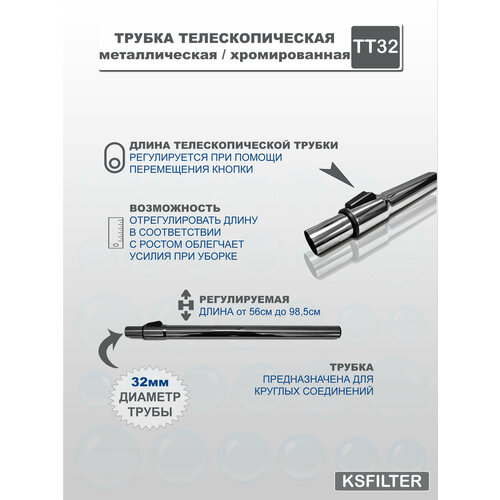 ТРУБКА ТЕЛЕСКОПИЧЕСКАЯ
металлическая / хромированная

ТТ32

ДЛИНА ТЕЛЕСКОПИЧЕСКОЙ ТРУБКИ
РЕГУЛИРУЕТСЯ ПРИ ПОМОЩИ
ПЕРЕМЕЩЕНИЯ КНОПКИ

ВОЗМОЖНОСТЬ
ОТРЕГУЛИРОВАТЬ ДЛИНУ
В СООТВЕТСТВИИ
С РОСТОМ ОБЛЕГЧАЕТ
УСИЛИЯ ПРИ УБОРКЕ

РЕГУЛИРУЕМАЯ
ДЛИНА от 56см до 98,5см

32мм
ДИАМЕТР
ТРУБЫ

ТРУБКА
ПРЕДНАЗНАЧЕНА ДЛЯ
КРУГЛЫХ СОЕДИНЕНИЙ

KSFILTER