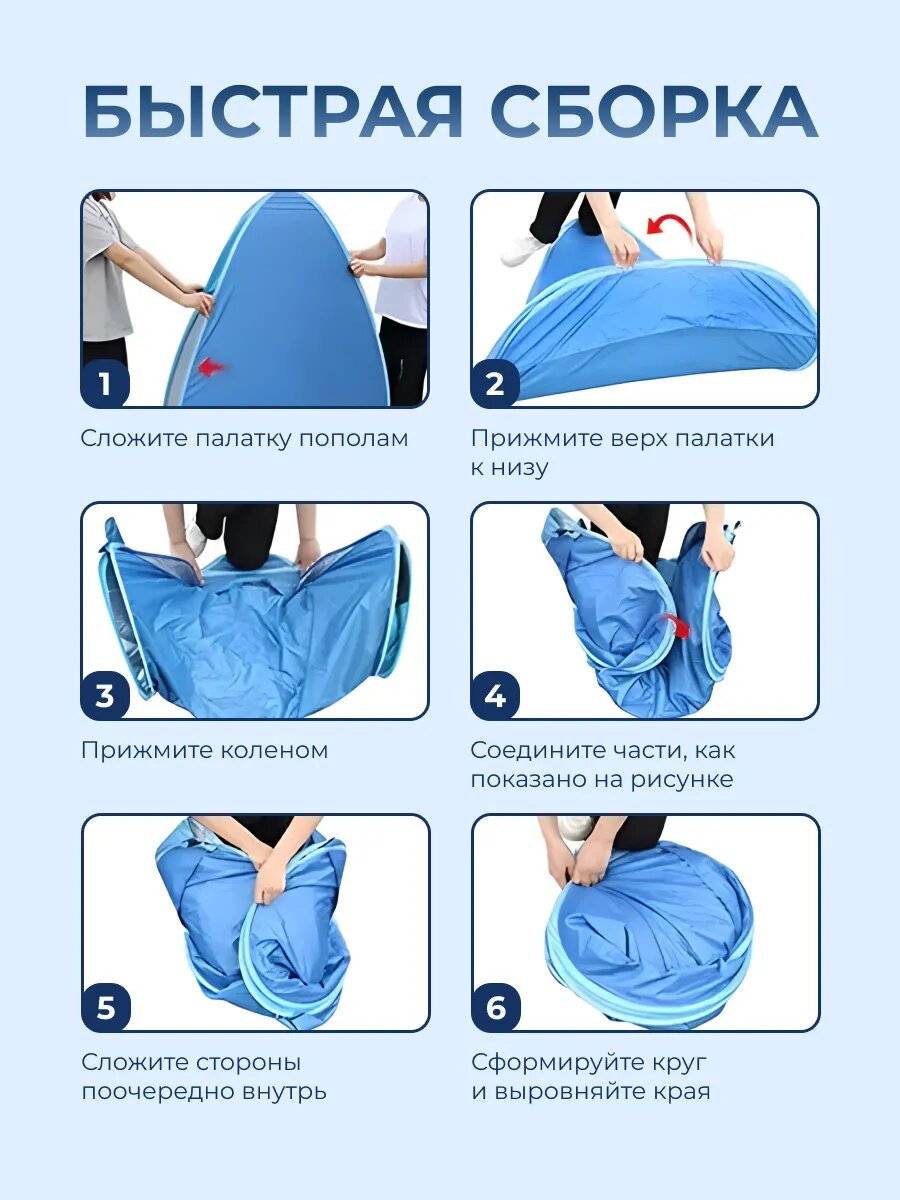 БЫСТРАЯ СБОРКА

1

Сложите палатку пополам

2

Прижмите верх палатки к низу

3

Прижмите коленом

4

Соедините части, как показано на рисунке

5

Сложите стороны поочередно внутрь

6

Сформируйте круг и выровняйте края