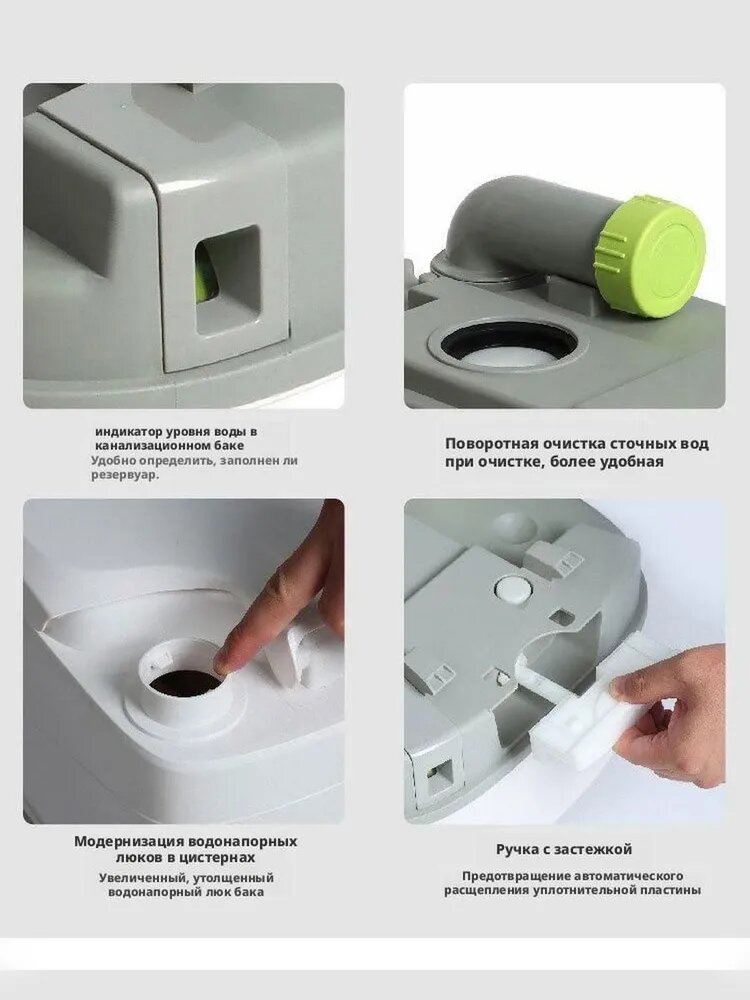 индикатор уровня воды в канализационном баке
Удобно определить, заполнен ли резервуар.

Поворотная очистка сточных вод при очистке, более удобная

Модернизация водонапорных люков в цистернах
Увеличенный, утолщенный водонапорный люк бака

Ручка с застежкой
Предотвращение автоматического расщепления уплотнительной пластины