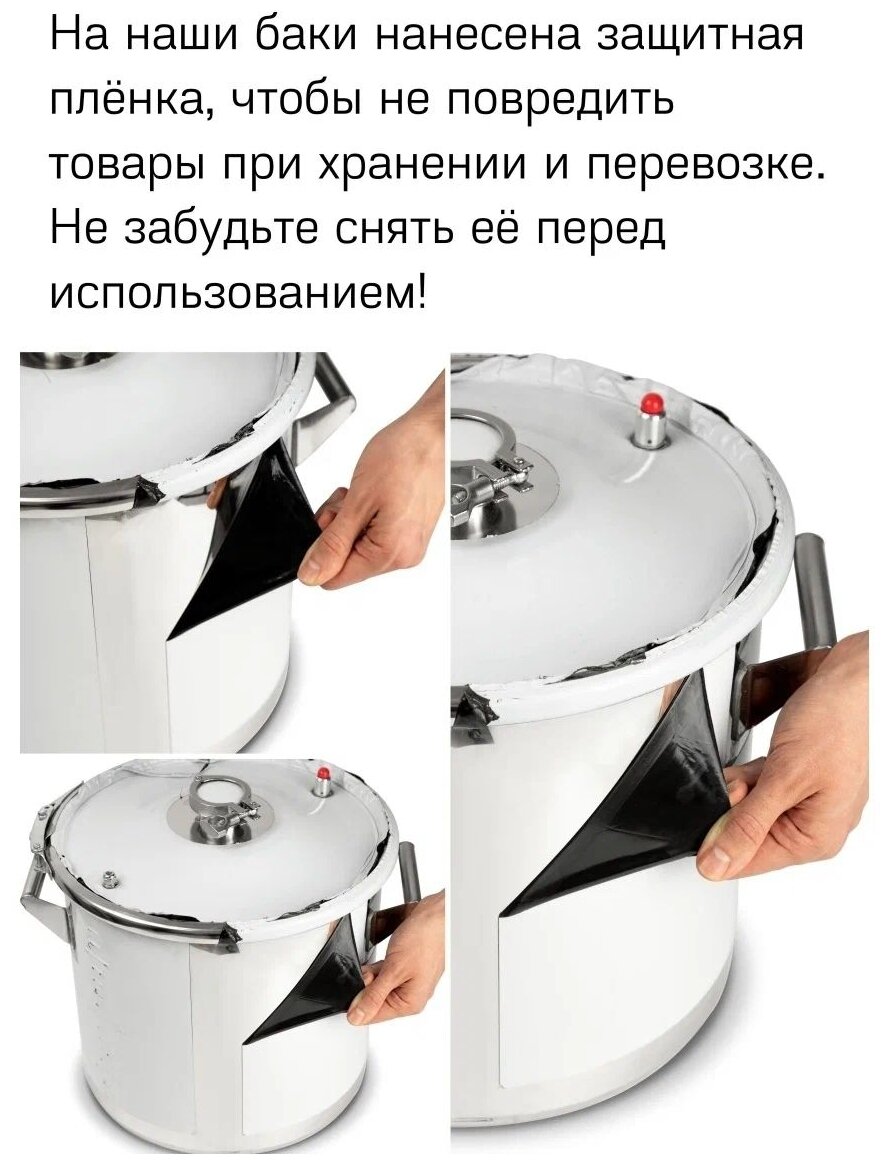 На наши баки нанесена защитная плёнка, чтобы не повредить товары при хранении и перевозке. Не забудьте снять её перед использованием!