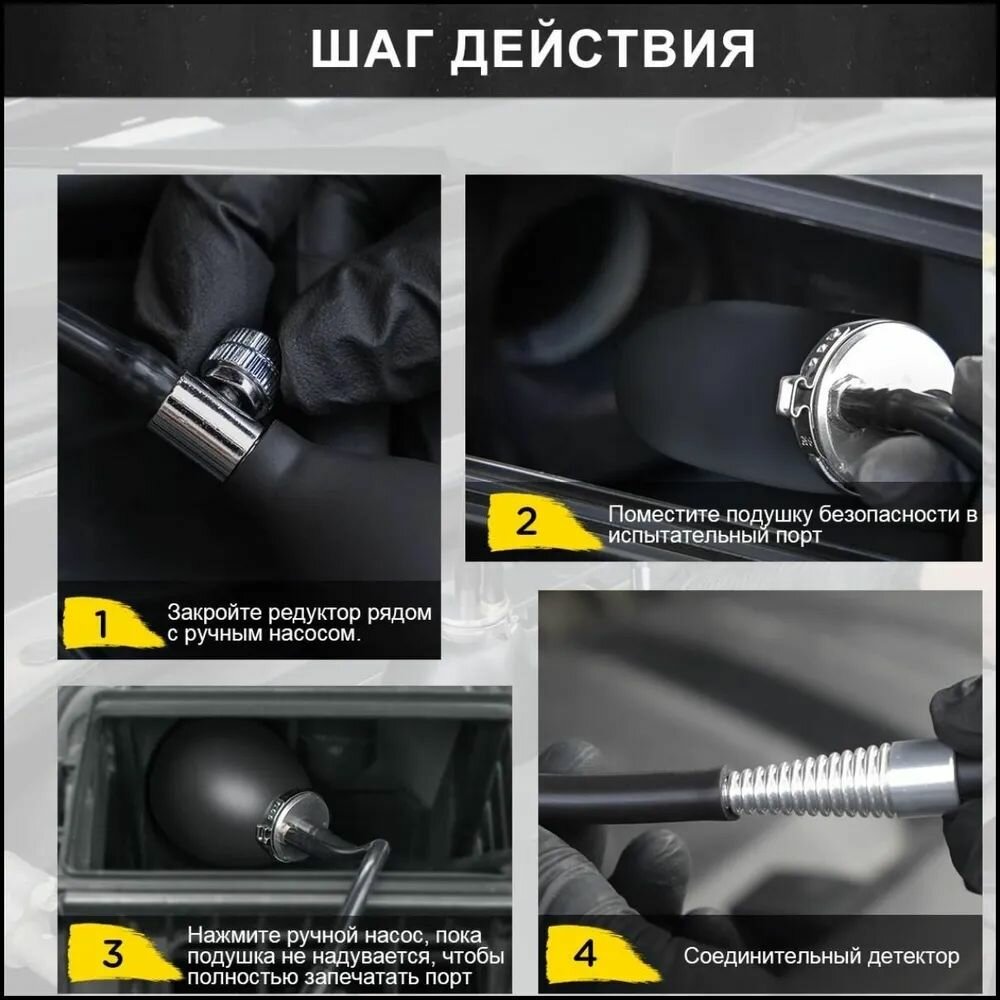 ШАГ ДЕЙСТВИЯ

1 Закройте редуктор рядом с ручным насосом.

2 Поместите подушку безопасности в испытательный порт

3 Нажмите ручной насос, пока подушка не надувается, чтобы полностью запечатать порт

4 Соединительный детектор