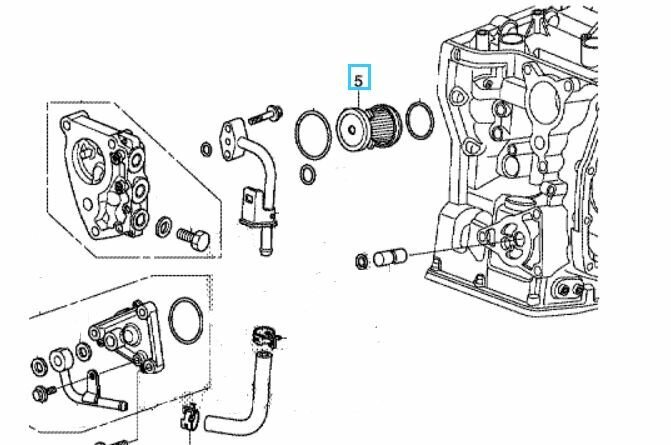 5