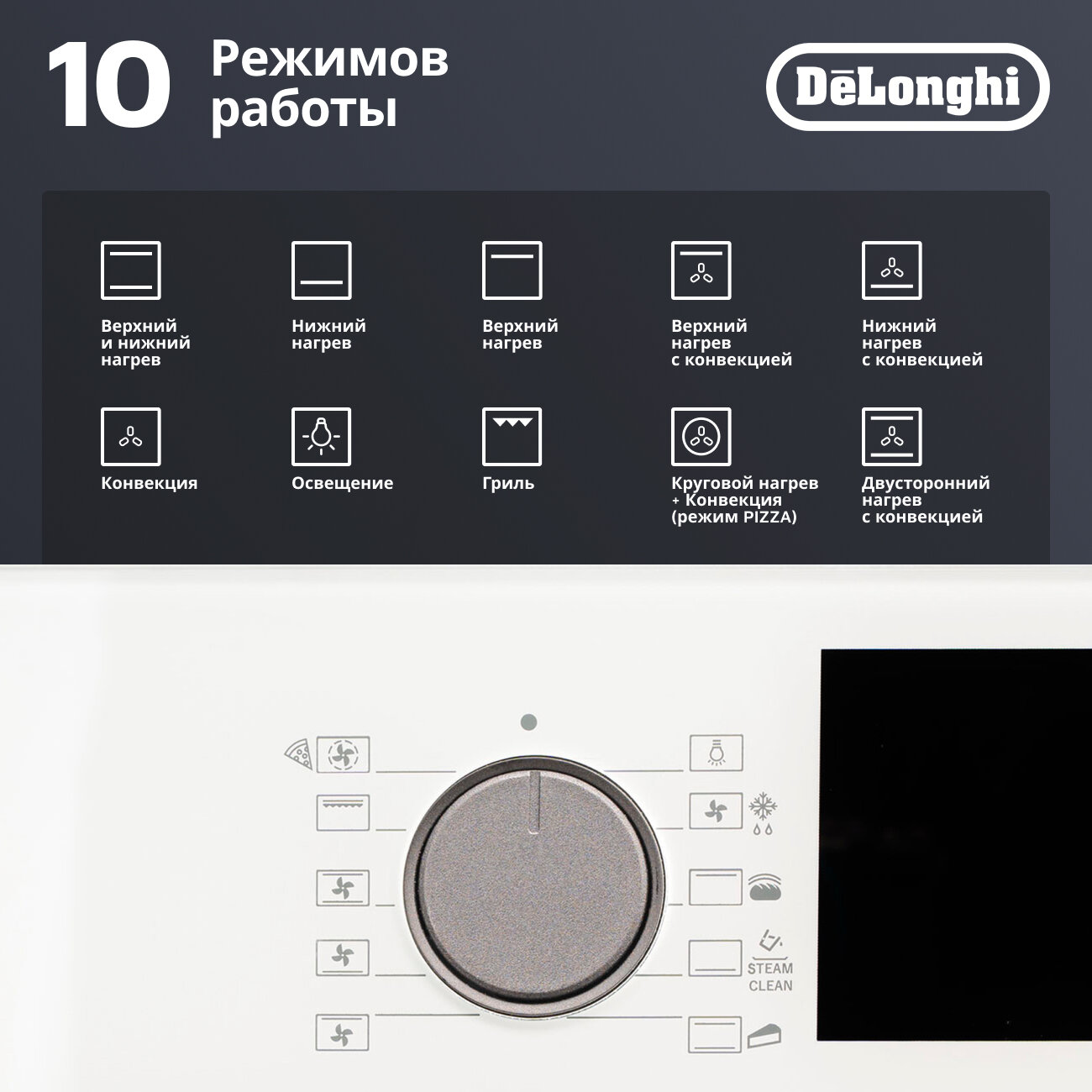 10 Режимов работы

DēLonghi

Верхний и нижний нагрев

Нижний нагрев

Верхний нагрев

Верхний нагрев с конвекцией

Нижний нагрев с конвекцией

Конвекция

Освещение

Гриль

Круговой нагрев + Конвекция (режим PIZZA)

Двусторонний нагрев с конвекцией

STEAM CLEAN