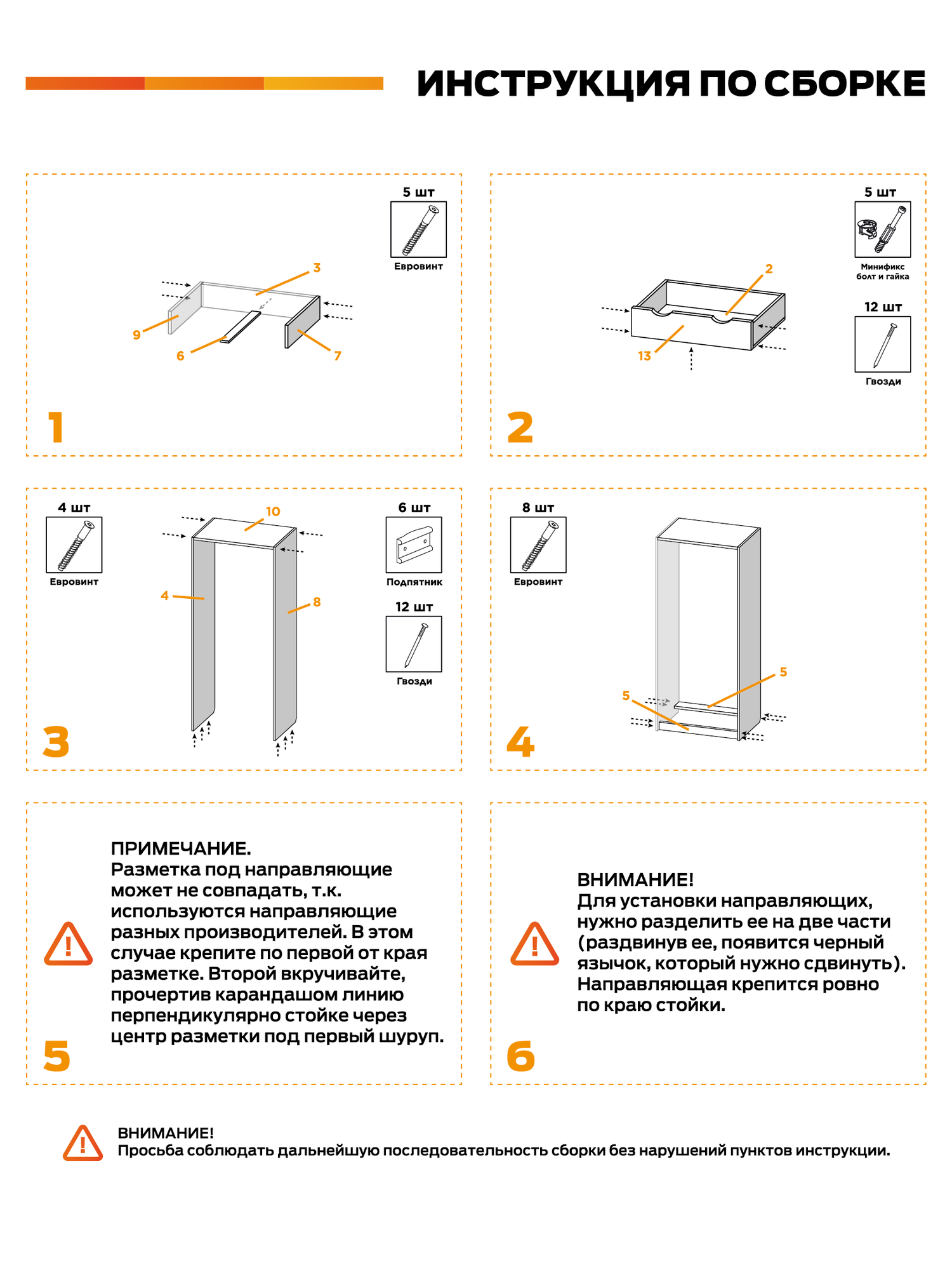 ИНСТРУКЦИЯ ПО СБОРКЕ

5 шт
Евровинт
3
9
6
7
1

5 шт
Минификс болт и гайка
12 шт
Гвозди
2
13
2

4 шт
Евровинт
10
4
8
6 шт
Подпятник
12 шт
Гвозди
3

8 шт
Евровинт
5
5
4

ПРИМЕЧАНИЕ.
Разметка под направляющие может не совпадать, т.к. используются направляющие разных производителей. В этом случае крепите по первой от края разметке. Второй вкручивайте, прочертив карандашом линию перпендикулярно стойке через центр разметки под первый шуруп.
5

ВНИМАНИЕ!
Для установки направляющих, нужно разделить ее на две части (раздвинув ее, появится черный язычок, который нужно сдвинуть). Направляющая крепится ровно по краю стойки.
6

ВНИМАНИЕ!
Просьба соблюдать дальнейшую последовательность сборки без нарушений пунктов инструкции.