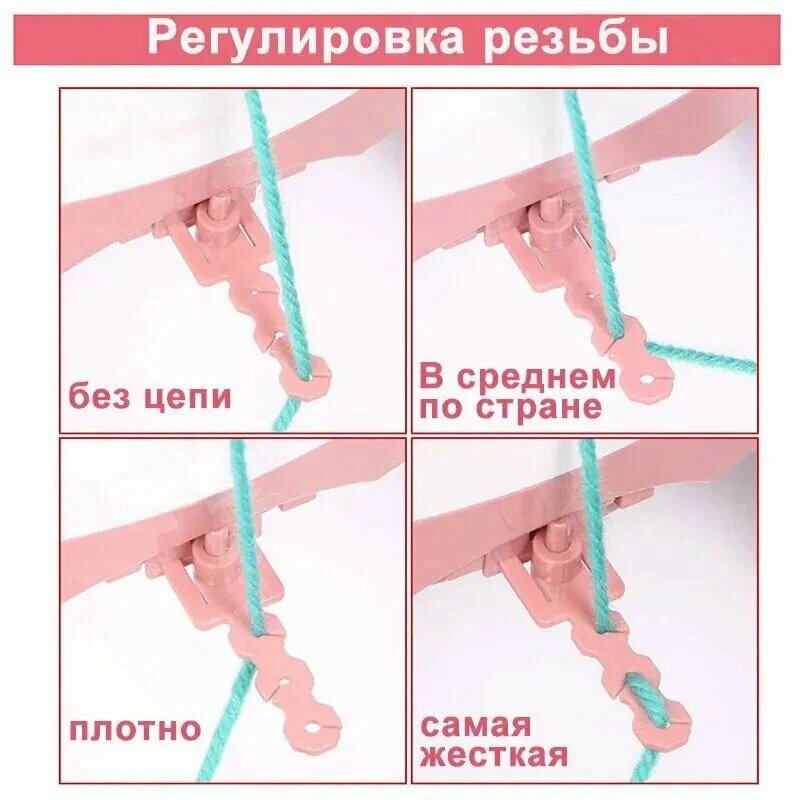 Регулировка резьбы

без цепи

В среднем по стране

плотно

самая жесткая