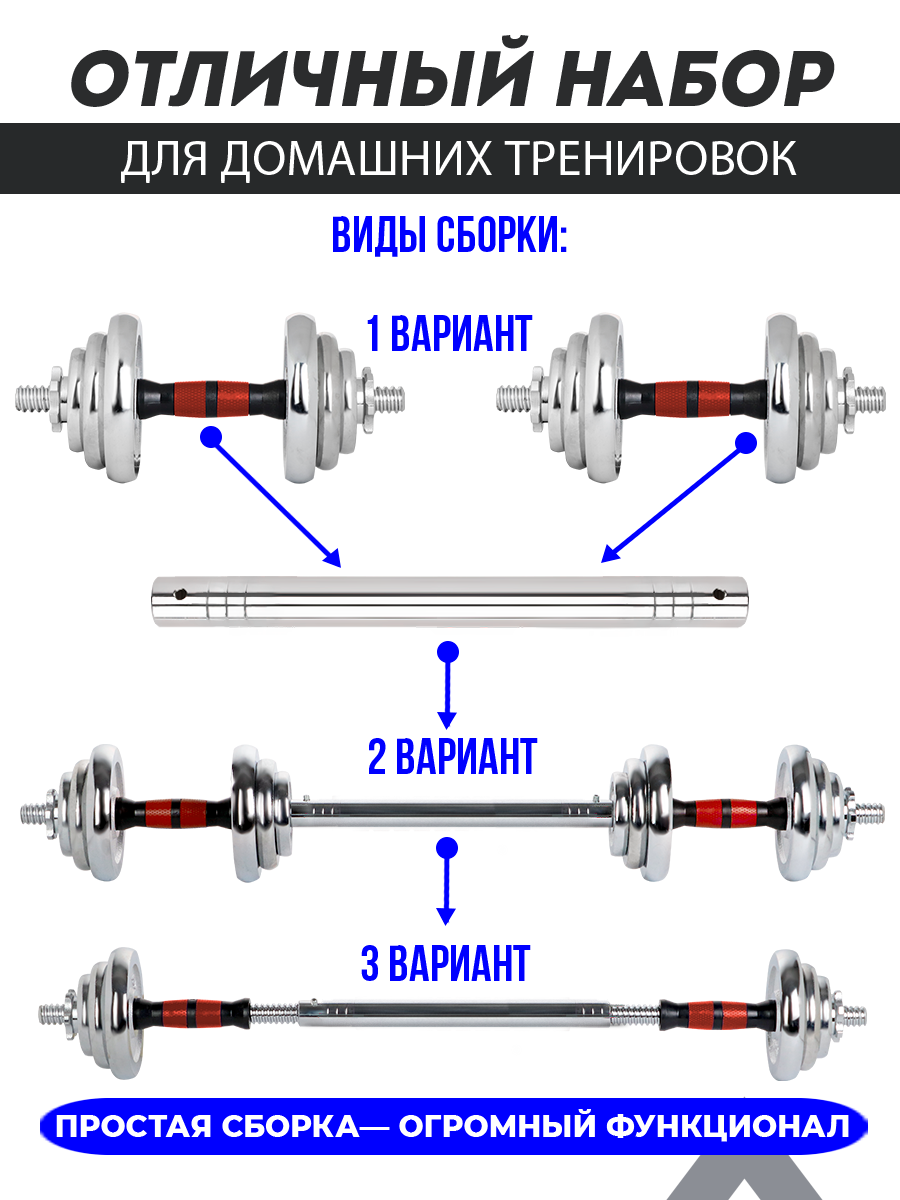 ОТЛИЧНЫЙ НАБОР

ДЛЯ ДОМАШНИХ ТРЕНИРОВОК

ВИДЫ СБОРКИ:

1 ВАРИАНТ

2 ВАРИАНТ

3 ВАРИАНТ

ПРОСТАЯ СБОРКА— ОГРОМНЫЙ ФУНКЦИОНАЛ