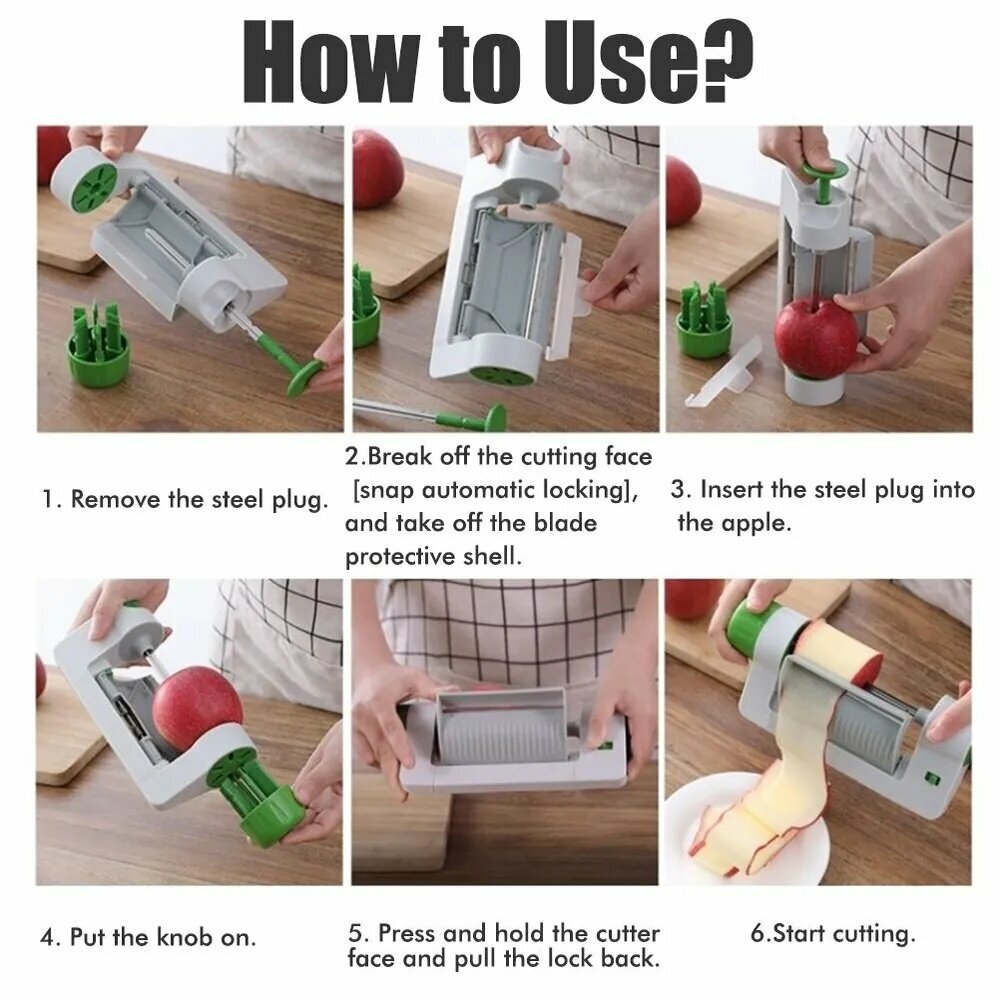 How to Use?

1. Remove the steel plug.

2.Break off the cutting face [snap automatic locking], and take off the blade protective shell.

3. Insert the steel plug into the apple.

4. Put the knob on.

5. Press and hold the cutter face and pull the lock back.

6.Start cutting.