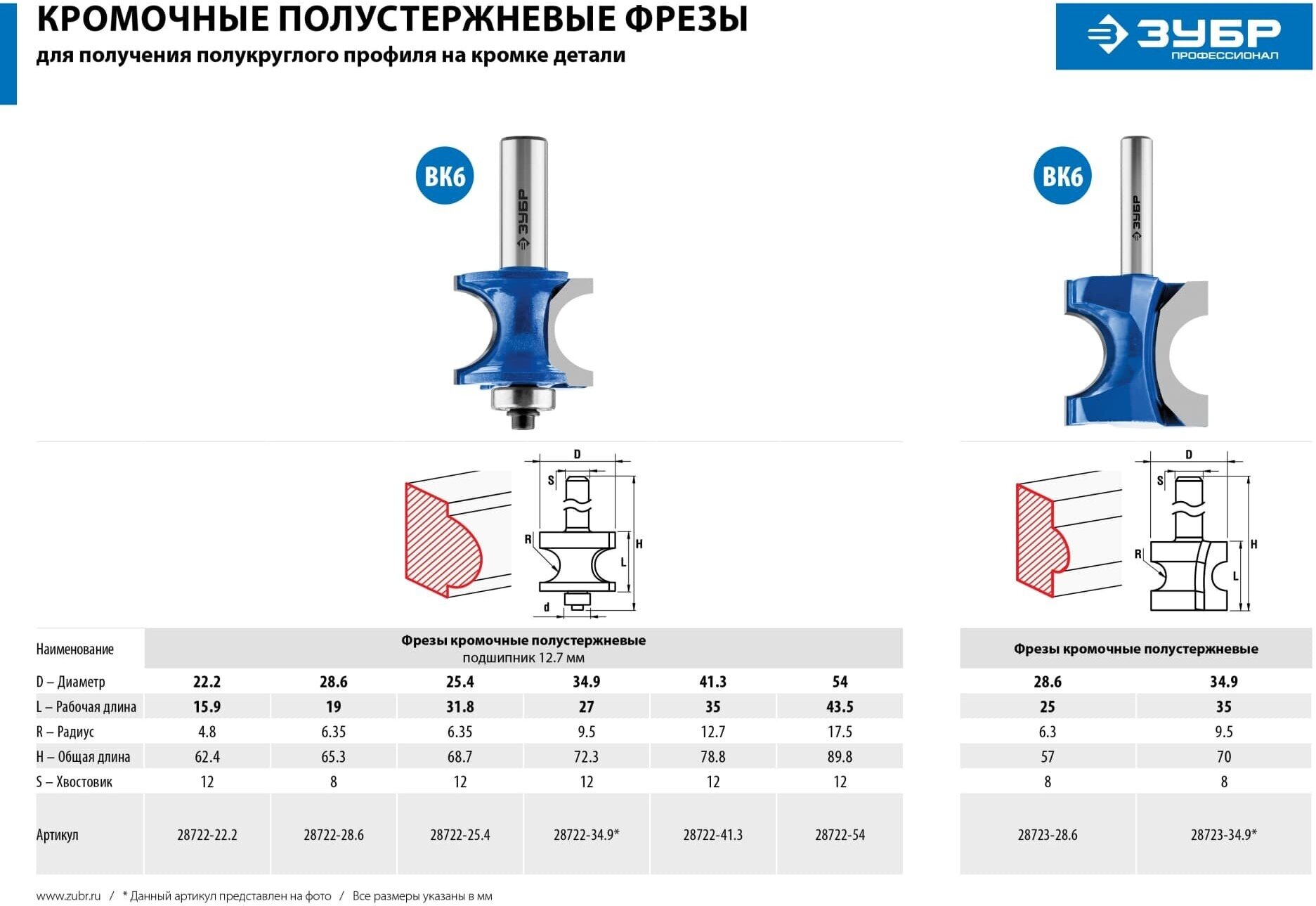 КРОМОЧНЫЕ ПОЛУСТЕРЖНЕВЫЕ ФРЕЗЫ
для получения полукруглого профиля на кромке детали

ЗУБР ПРОФЕССИОНАЛ

ВК6

ЗУБР

ВК6

ЗУБР

D
S
R
H
L
d

D
S
R
H
L

| Наименование | Фрезы кромочные полустержневые подшипник 12.7 мм | | | | | |
|---|---|---|---|---|---|---|
| D – Диаметр | 22.2 | 28.6 | 25.4 | 34.9 | 41.3 | 54 |
| L – Рабочая длина | 15.9 | 19 | 31.8 | 27 | 35 | 43.5 |
| R – Радиус | 4.8 | 6.35 | 6.35 | 9.5 | 12.7 | 17.5 |
| H – Общая длина | 62.4 | 65.3 | 68.7 | 72.3 | 78.8 | 89.8 |
| S – Хвостовик | 12 | 8 | 12 | 12 | 12 | 12 |
| Артикул | 28722-22.2 | 28722-28.6 | 28722-25.4 | 28722-34.9* | 28722-41.3 | 28722-54 |

| Фрезы кромочные полустержневые | |
|---|---|
| 28.6 | 34.9 |
| 25 | 35 |
| 6.3 | 9.5 |
| 57 | 70 |
| 8 | 8 |
| 28723-28.6 | 28723-34.9* |

www.zubr.ru / * Данный артикул представлен на фото / Все размеры указаны в мм