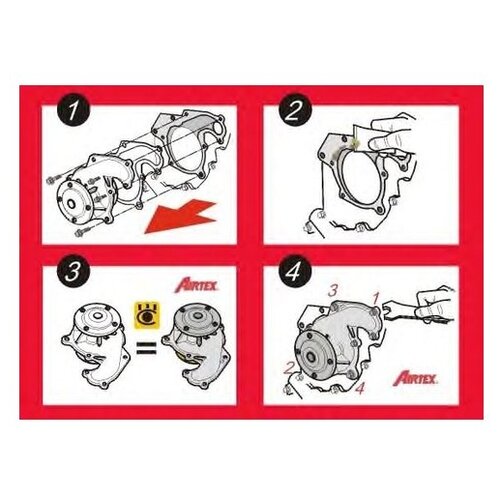 1

2

3

AIRTEX

=

4

3

1

2

4

AIRTEX