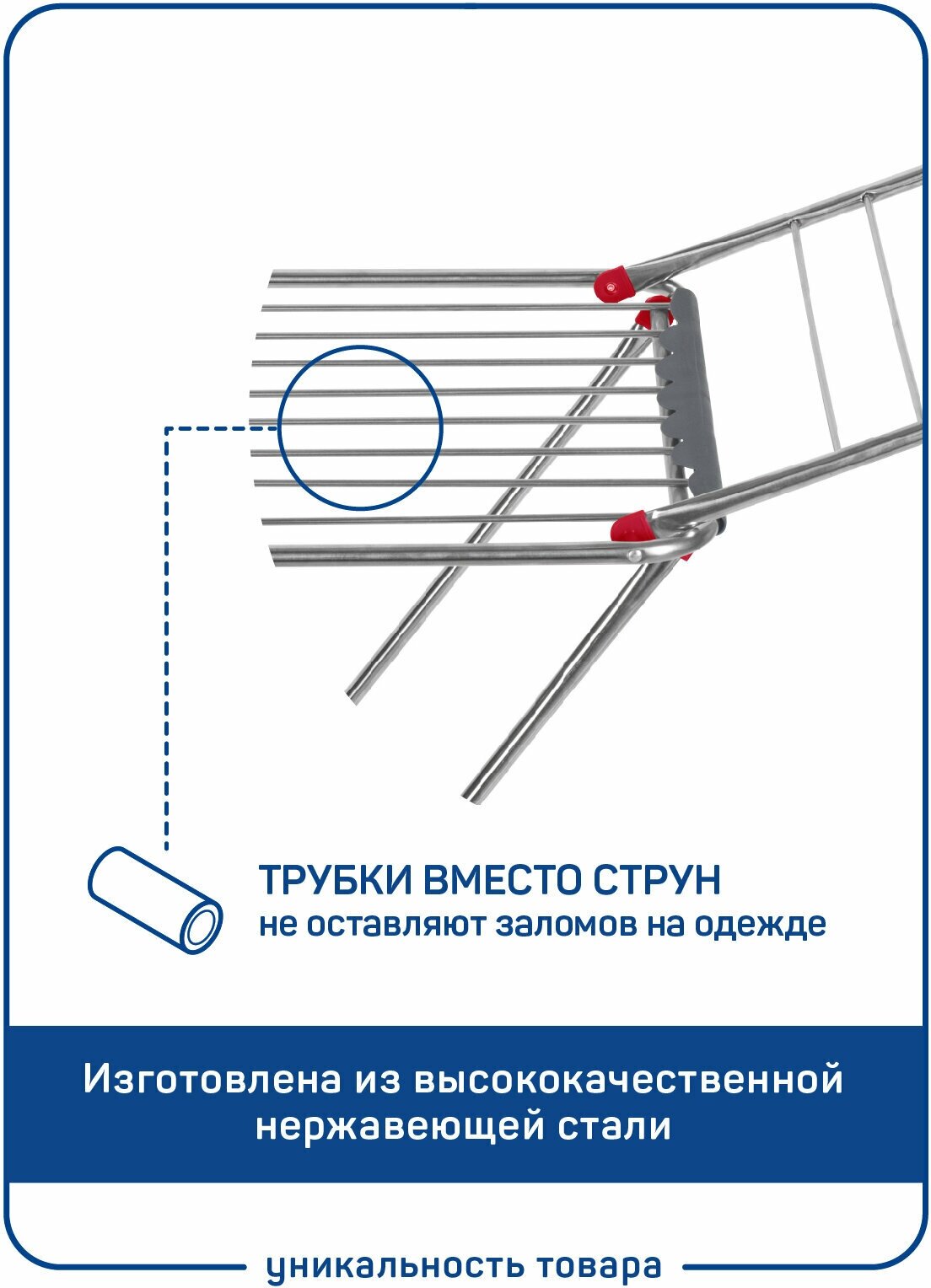 ТРУБКИ ВМЕСТО СТРУН
не оставляют заломов на одежде

Изготовлена из высококачественной нержавеющей стали

уникальность товара