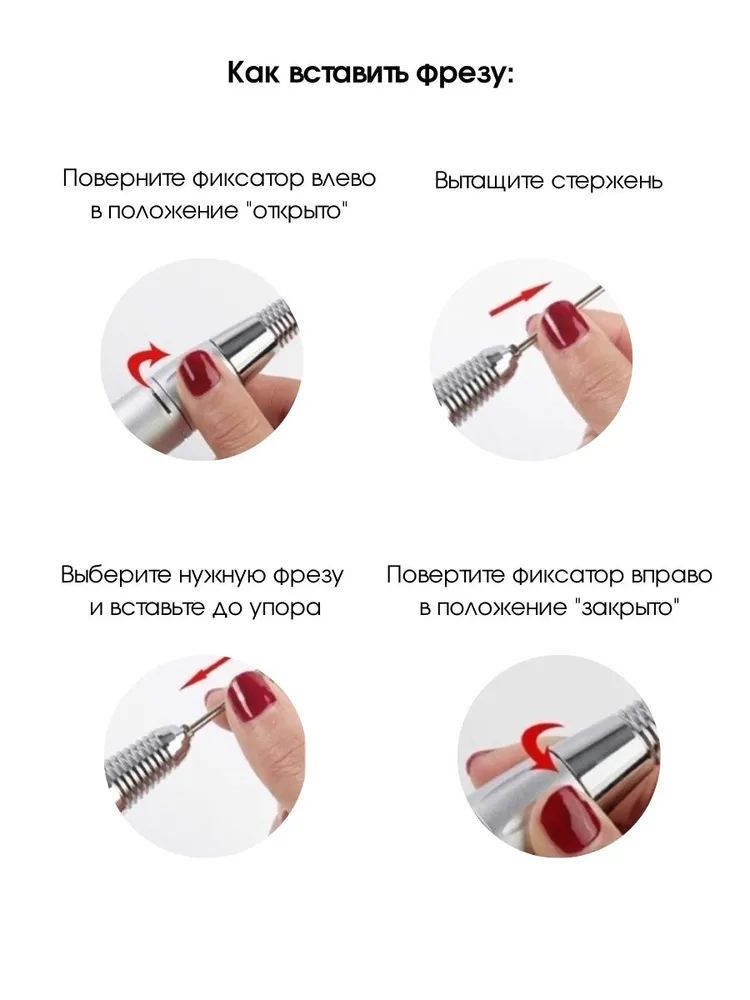 Как вставить фрезу:

Поверните фиксатор влево в положение "открыто"

Вытащите стержень

Выберите нужную фрезу и вставьте до упора

Повертите фиксатор вправо в положение "закрыто"