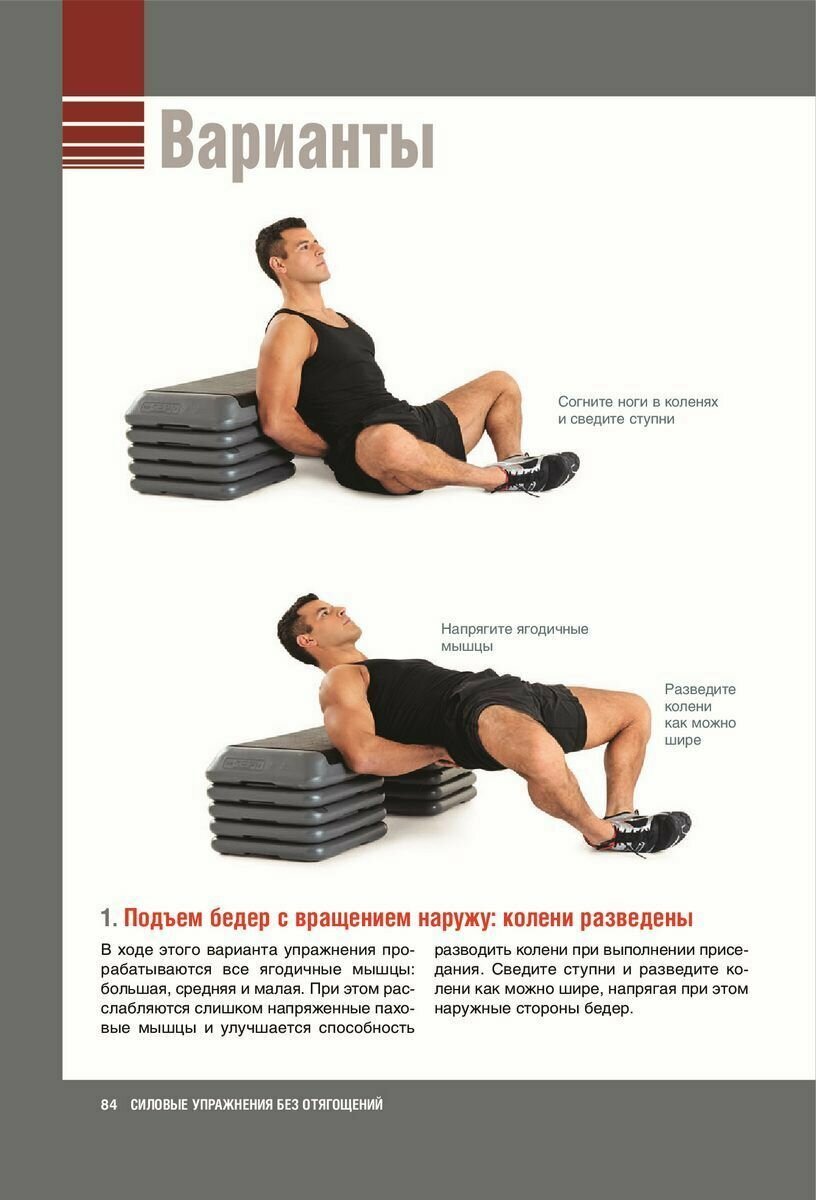 Варианты

Согните ноги в коленях и сведите ступни

Напрягите ягодичные мышцы

Разведите колени как можно шире

1. Подъем бедер с вращением наружу: колени разведены

В ходе этого варианта упражнения прорабатываются все ягодичные мышцы: большая, средняя и малая. При этом расслабляются слишком напряженные паховые мышцы и улучшается способность разводить колени при выполнении приседания. Сведите ступни и разведите колени как можно шире, напрягая при этом наружные стороны бедер.

84 СИЛОВЫЕ УПРАЖНЕНИЯ БЕЗ ОТЯГОЩЕНИЙ