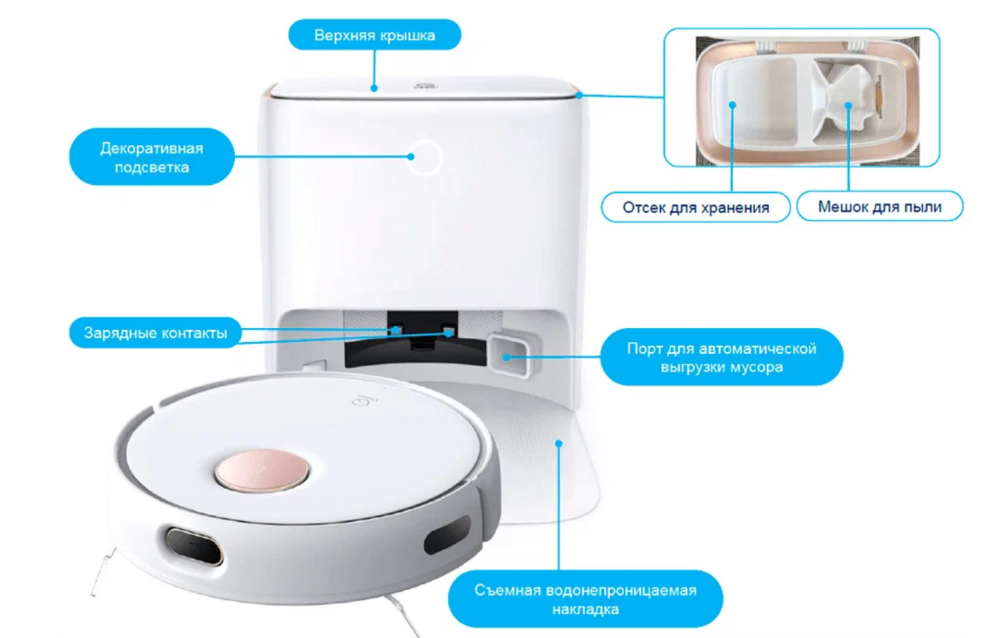 Верхняя крышка

Декоративная подсветка

Отсек для хранения

Мешок для пыли

Зарядные контакты

Порт для автоматической выгрузки мусора

Съемная водонепроницаемая накладка