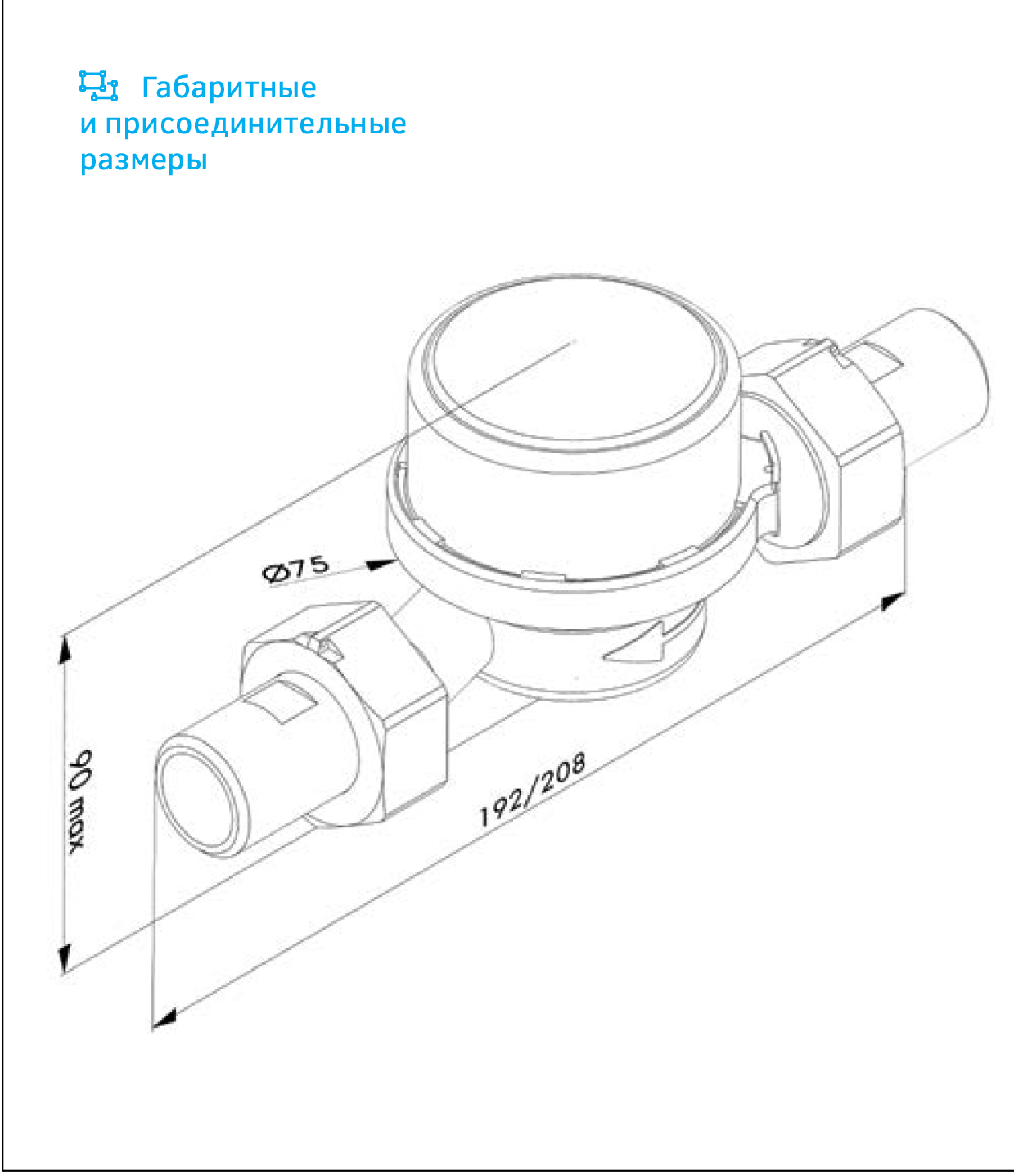 Габаритные
и присоединительные
размеры

Ø75

90 max

192/208