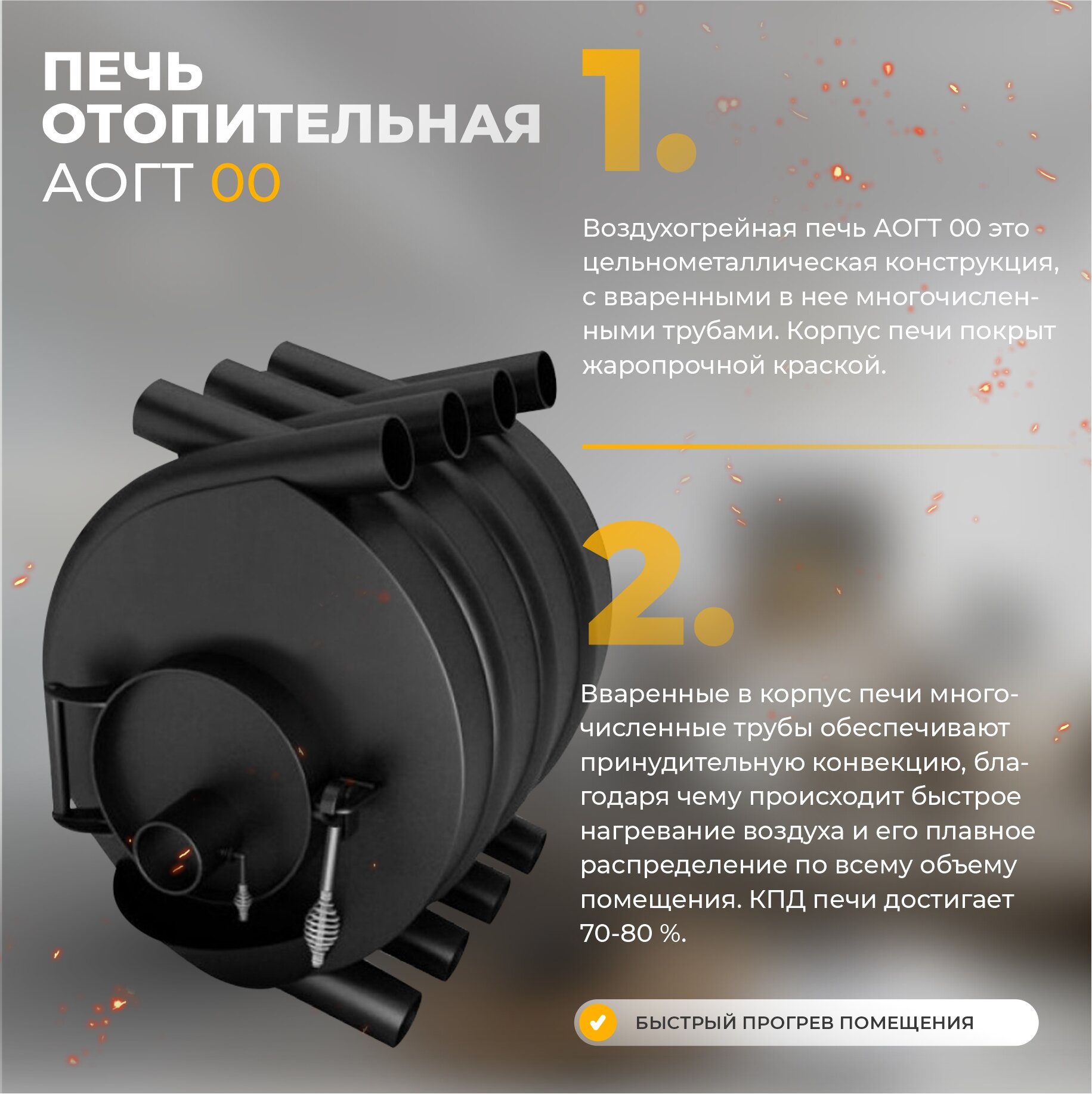 ПЕЧЬ ОТОПИТЕЛЬНАЯ АОГТ 00

1.

Воздухогрейная печь АОГТ 00 это цельнометаллическая конструкция, с вваренными в нее многочисленными трубами. Корпус печи покрыт жаропрочной краской.

2.

Вваренные в корпус печи многочисленные трубы обеспечивают принудительную конвекцию, благодаря чему происходит быстрое нагревание воздуха и его плавное распределение по всему объему помещения. КПД печи достигает 70-80 %.

БЫСТРЫЙ ПРОГРЕВ ПОМЕЩЕНИЯ