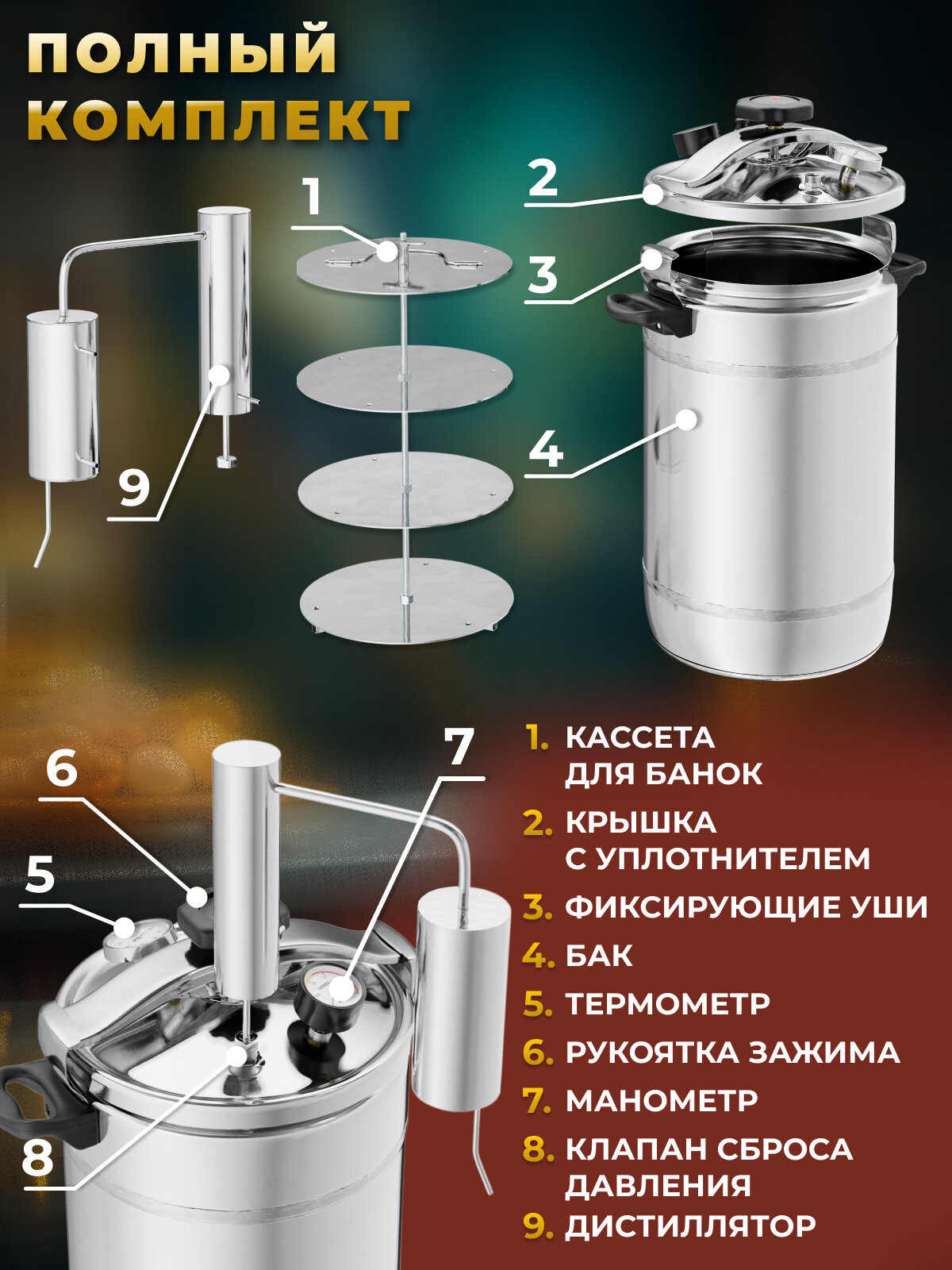 ПОЛНЫЙ КОМПЛЕКТ

1
2
3
4
9
6
5
7
8

1. КАССЕТА ДЛЯ БАНОК
2. КРЫШКА С УПЛОТНИТЕЛЕМ
3. ФИКСИРУЮЩИЕ УШИ
4. БАК
5. ТЕРМОМЕТР
6. РУКОЯТКА ЗАЖИМА
7. МАНОМЕТР
8. КЛАПАН СБРОСА ДАВЛЕНИЯ
9. ДИСТИЛЛЯТОР