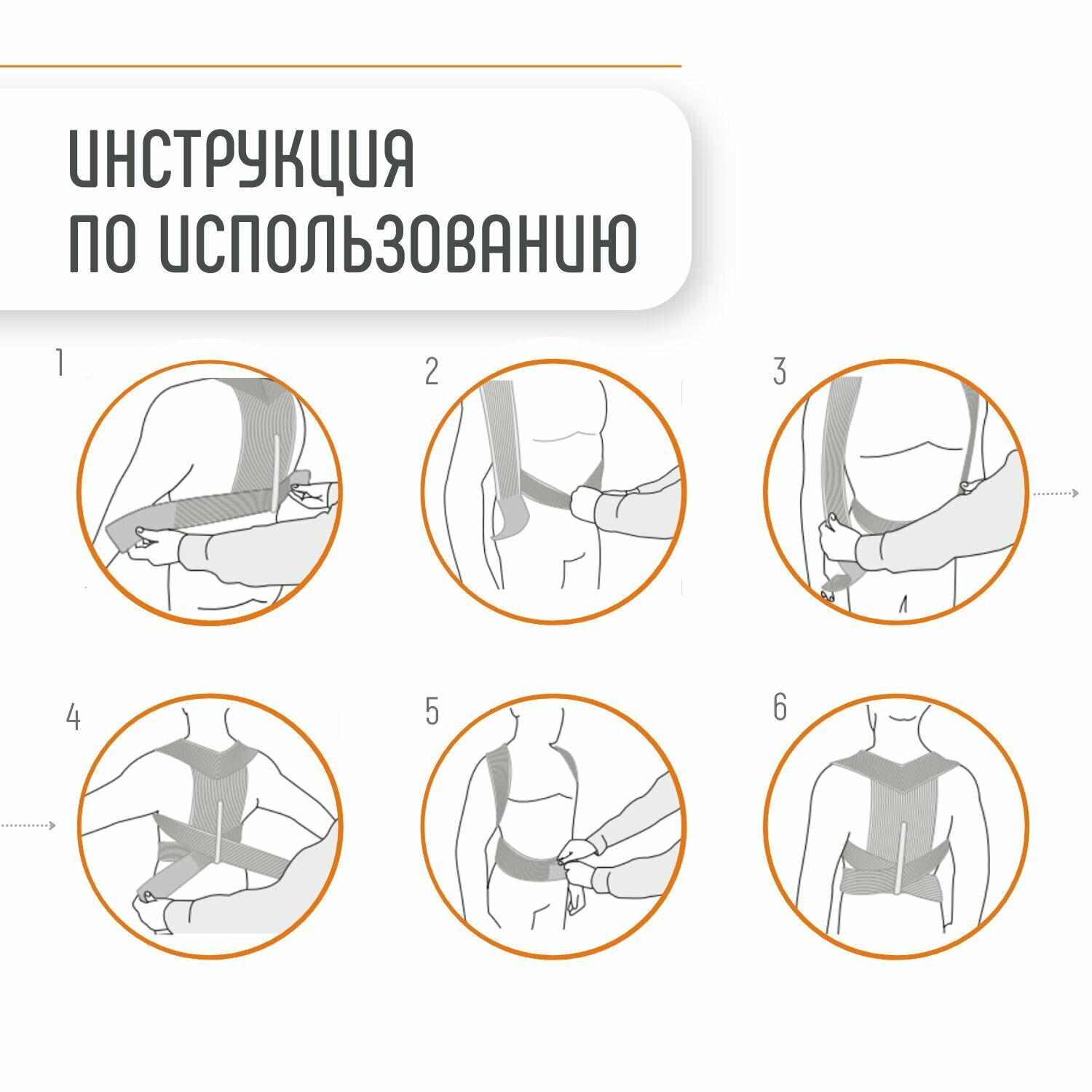 ИНСТРУКЦИЯ
ПО ИСПОЛЬЗОВАНИЮ

1

2

3

4

5

6