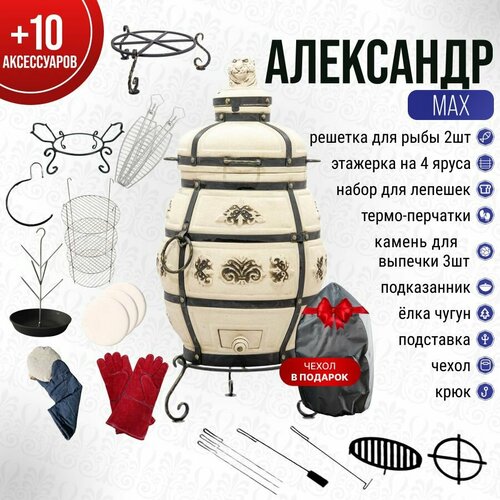 +10 АКСЕССУАРОВ

АЛЕКСАНДР

MAX

решетка для рыбы 2шт

этажерка на 4 яруса

набор для лепешек

термо-перчатки

камень для выпечки 3шт

подказанник

ёлка чугун

подставка

чехол

крюк

ЧЕХОЛ В ПОДАРОК