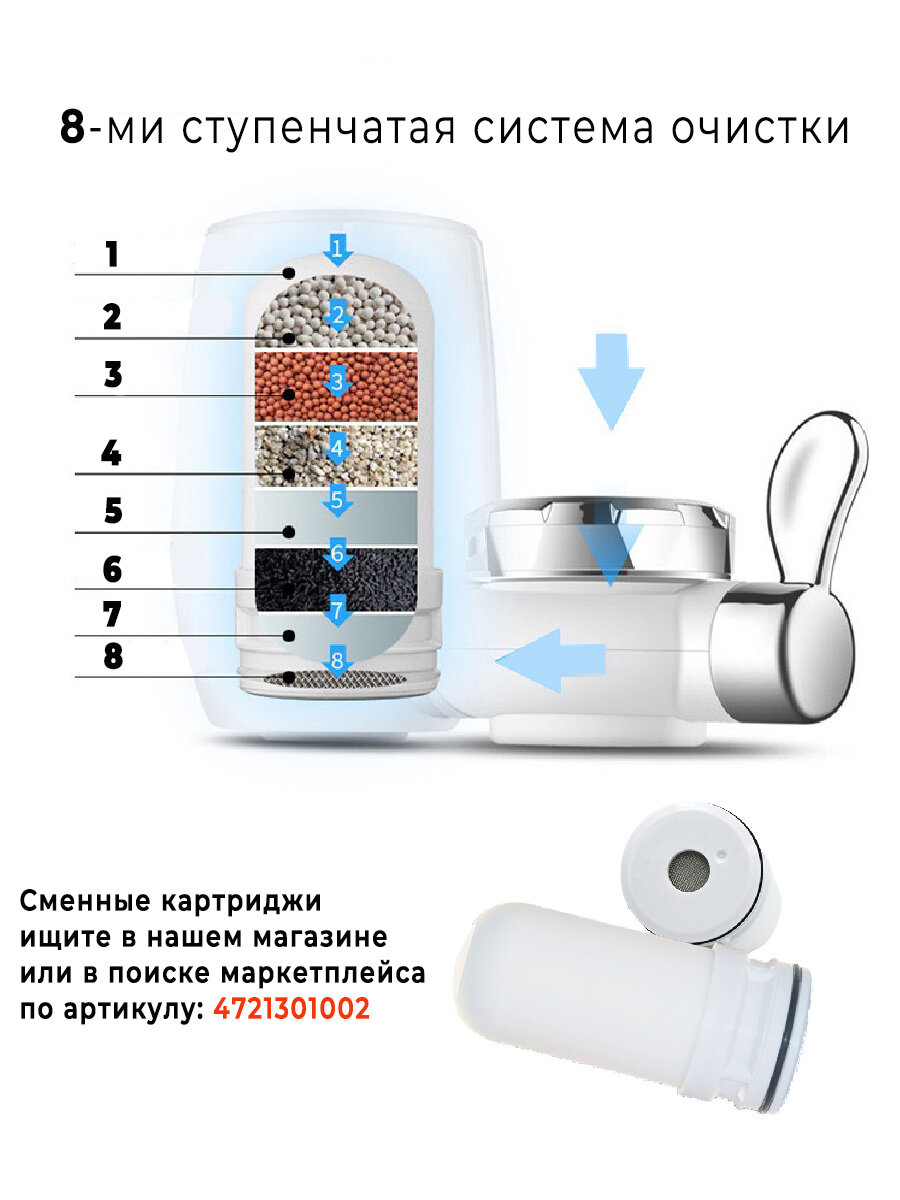 8-ми ступенчатая система очистки

1
2
3
4
5
6
7
8

1
2
3
4
5
6
7
8

Сменные картриджи ищите в нашем магазине или в поиске маркетплейса по артикулу: 4721301002