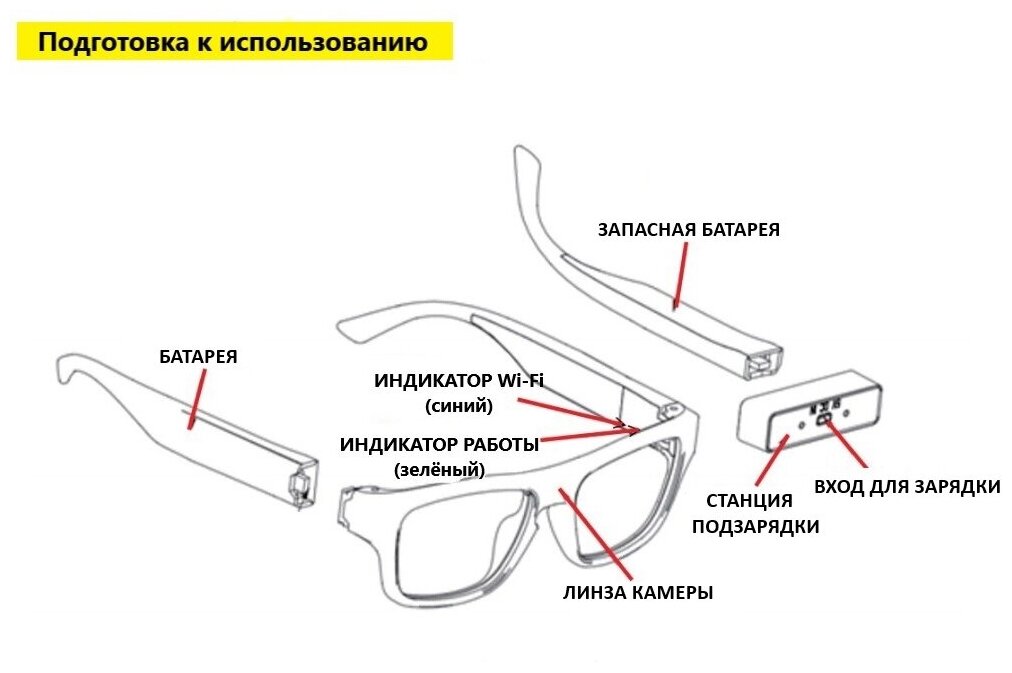 Подготовка к использованию

ЗАПАСНАЯ БАТАРЕЯ

БАТАРЕЯ

ИНДИКАТОР Wi-Fi
(синий)

ИНДИКАТОР РАБОТЫ
(зелёный)

СТАНЦИЯ
ПОДЗАРЯДКИ

ВХОД ДЛЯ ЗАРЯДКИ

ЛИНЗА КАМЕРЫ