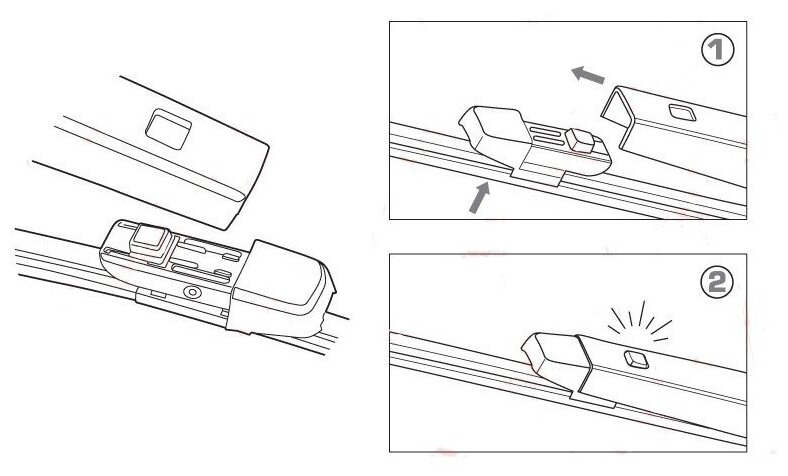 1

2