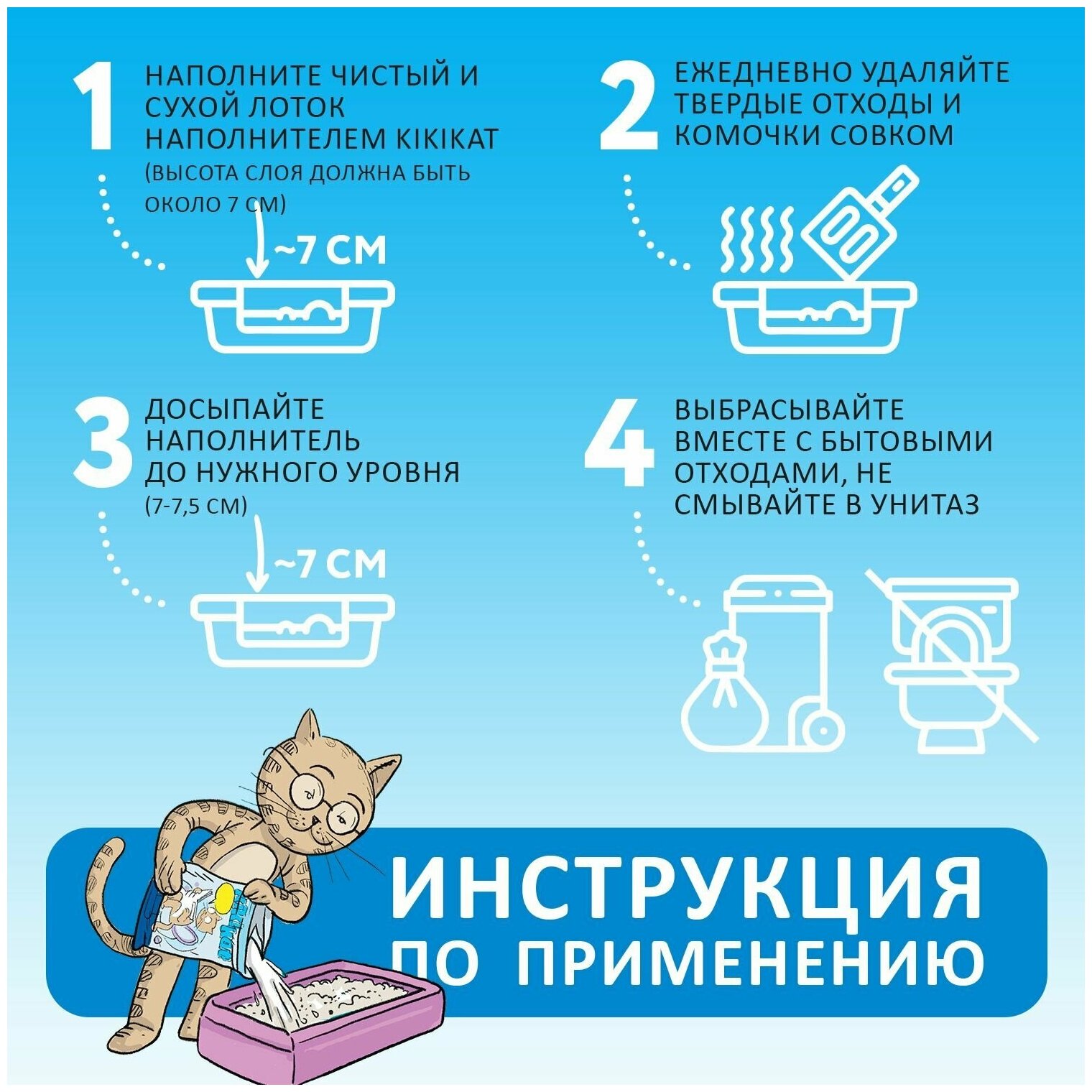 1 НАПОЛНИТЕ ЧИСТЫЙ И СУХОЙ ЛОТОК НАПОЛНИТЕЛЕМ KIKIKAT (ВЫСОТА СЛОЯ ДОЛЖНА БЫТЬ ОКОЛО 7 СМ)

~7 СМ

2 ЕЖЕДНЕВНО УДАЛЯЙТЕ ТВЕРДЫЕ ОТХОДЫ И КОМОЧКИ СОВКОМ

3 ДОСЫПАЙТЕ НАПОЛНИТЕЛЬ ДО НУЖНОГО УРОВНЯ (7-7,5 СМ)

~7 СМ

4 ВЫБРАСЫВАЙТЕ ВМЕСТЕ С БЫТОВЫМИ ОТХОДАМИ, НЕ СМЫВАЙТЕ В УНИТАЗ

ИНСТРУКЦИЯ ПО ПРИМЕНЕНИЮ