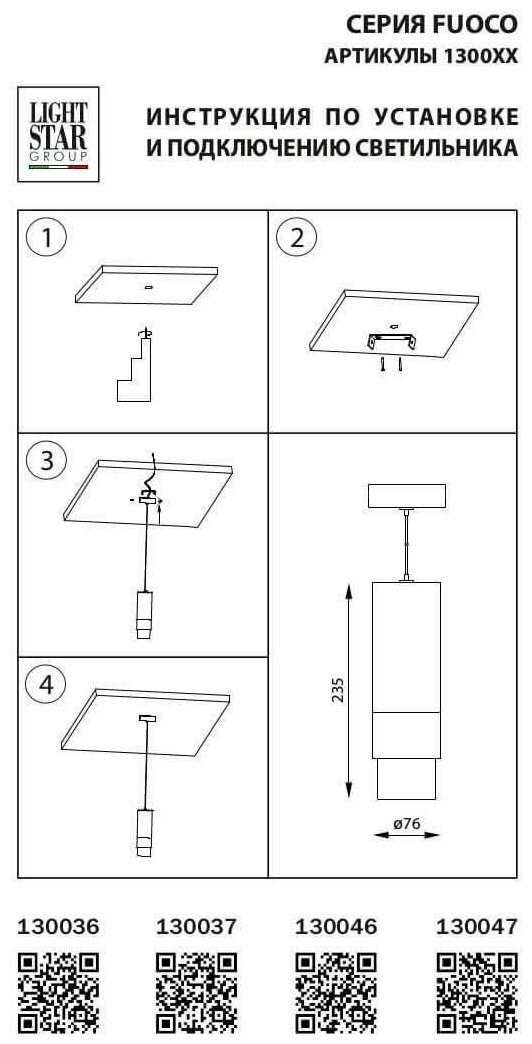 СЕРИЯ FUOCO
АРТИКУЛЫ 1300XX

LIGHT STAR GROUP

ИНСТРУКЦИЯ ПО УСТАНОВКЕ И ПОДКЛЮЧЕНИЮ СВЕТИЛЬНИКА

1

2

3

4

235

ø76

130036

130037

130046

130047