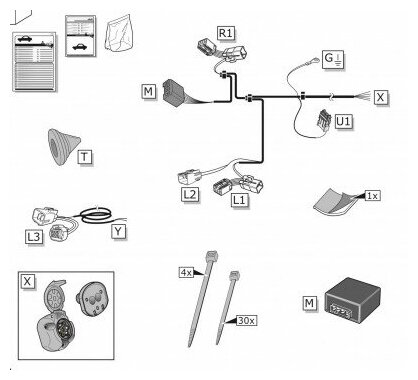 R1
G
M
X
U1
T
L2
L1
1x
L3
Y
X
4x
30x
M