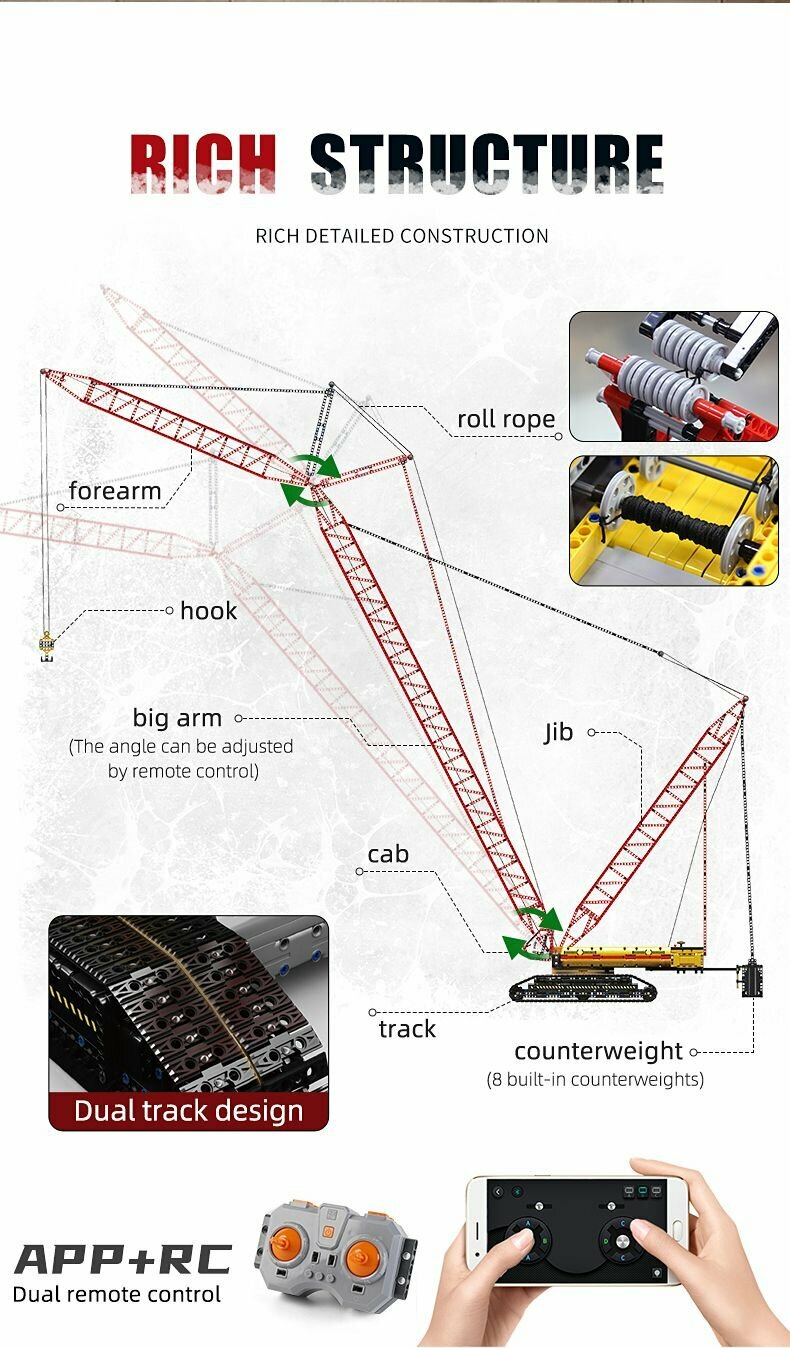 RICH STRUCTURE

RICH DETAILED CONSTRUCTION

roll rope

forearm

hook

big arm
(The angle can be adjusted by remote control)

Jib

cab

track

counterweight
(8 built-in counterweights)

Dual track design

APP+RC
Dual remote control