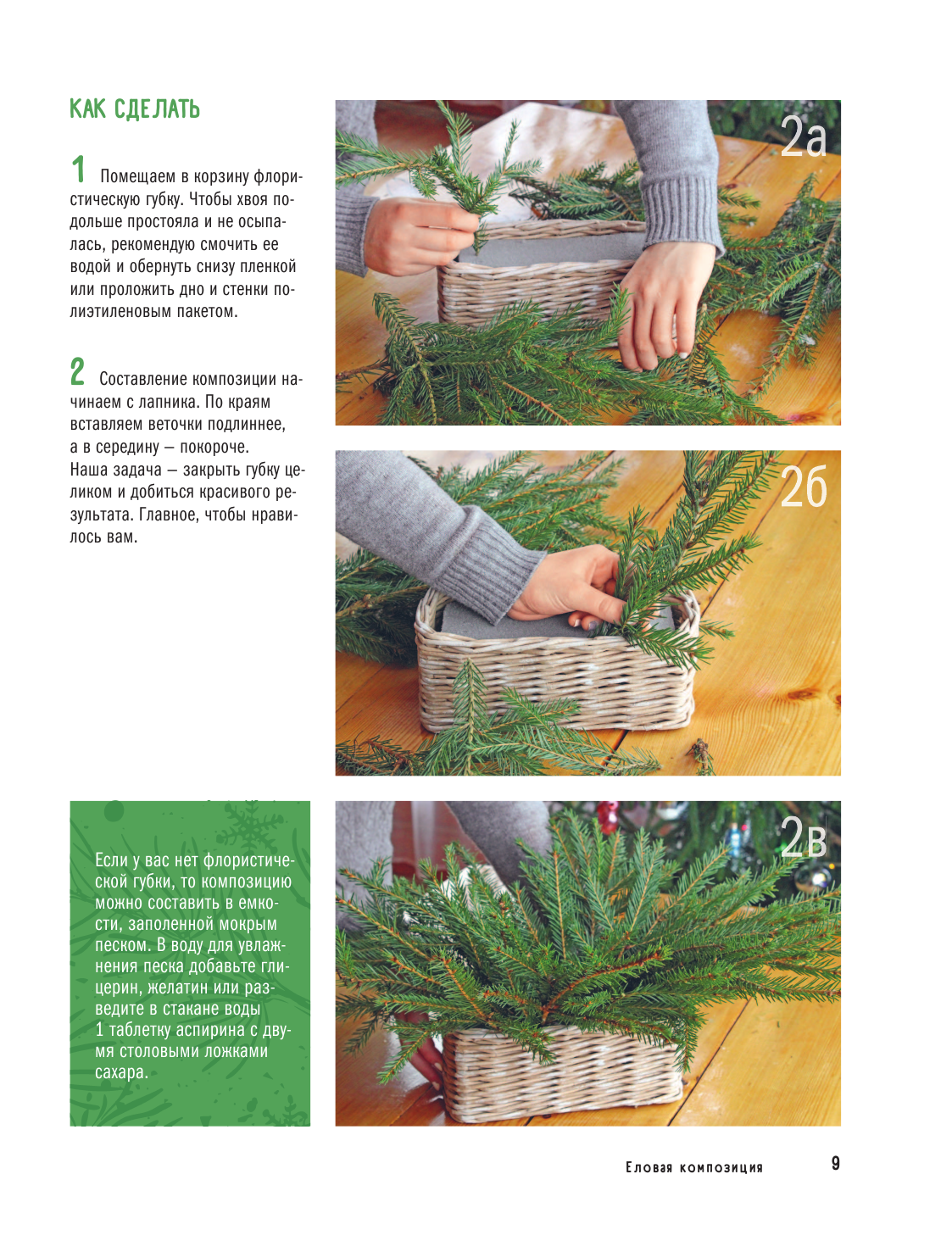 КАК СДЕЛАТЬ

1 Помещаем в корзину флористическую губку. Чтобы хвоя подольше простояла и не осыпалась, рекомендую смочить ее водой и обернуть снизу пленкой или проложить дно и стенки полиэтиленовым пакетом.

2 Составление композиции начинаем с лапника. По краям вставляем веточки подлиннее, а в середину — покороче. Наша задача — закрыть губку целиком и добиться красивого результата. Главное, чтобы нравилось вам.

Если у вас нет флористической губки, то композицию можно составить в емкости, заполенной мокрым песком. В воду для увлажнения песка добавьте глицерин, желатин или разведите в стакане воды 1 таблетку аспирина с двумя столовыми ложками сахара.

2а

2б

2в

Еловая композиция 9