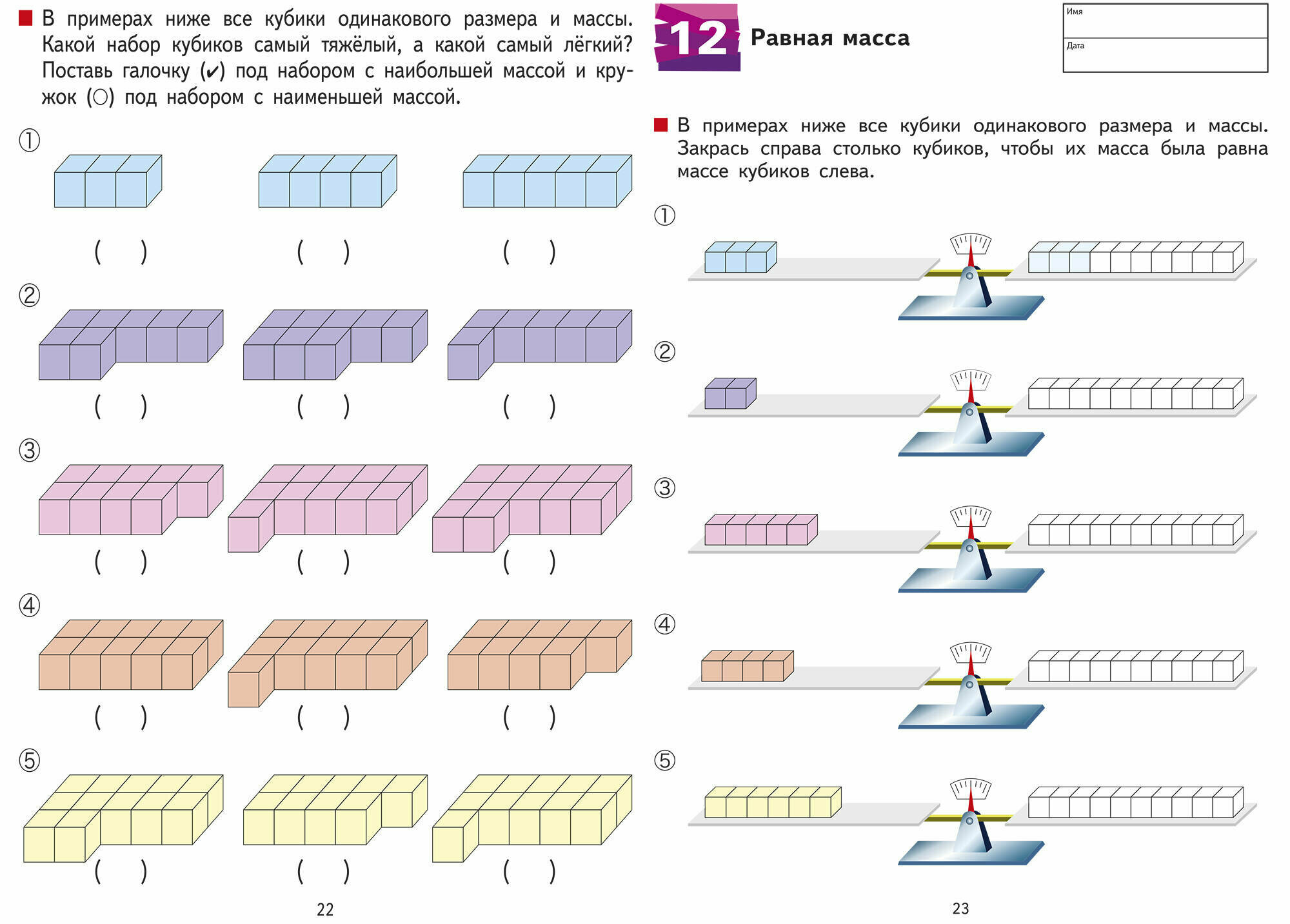 ■ В примерах ниже все кубики одинакового размера и массы. Какой набор кубиков самый тяжёлый, а какой самый лёгкий? Поставь галочку (✔) под набором с наибольшей массой и кружок (○) под набором с наименьшей массой.

①

( ) ( ) ( )

②

( ) ( ) ( )

③

( ) ( ) ( )

④

( ) ( ) ( )

⑤

( ) ( ) ( )

22

12 Равная масса

Имя

Дата

■ В примерах ниже все кубики одинакового размера и массы. Закрась справа столько кубиков, чтобы их масса была равна массе кубиков слева.

①

②

③

④

⑤

23