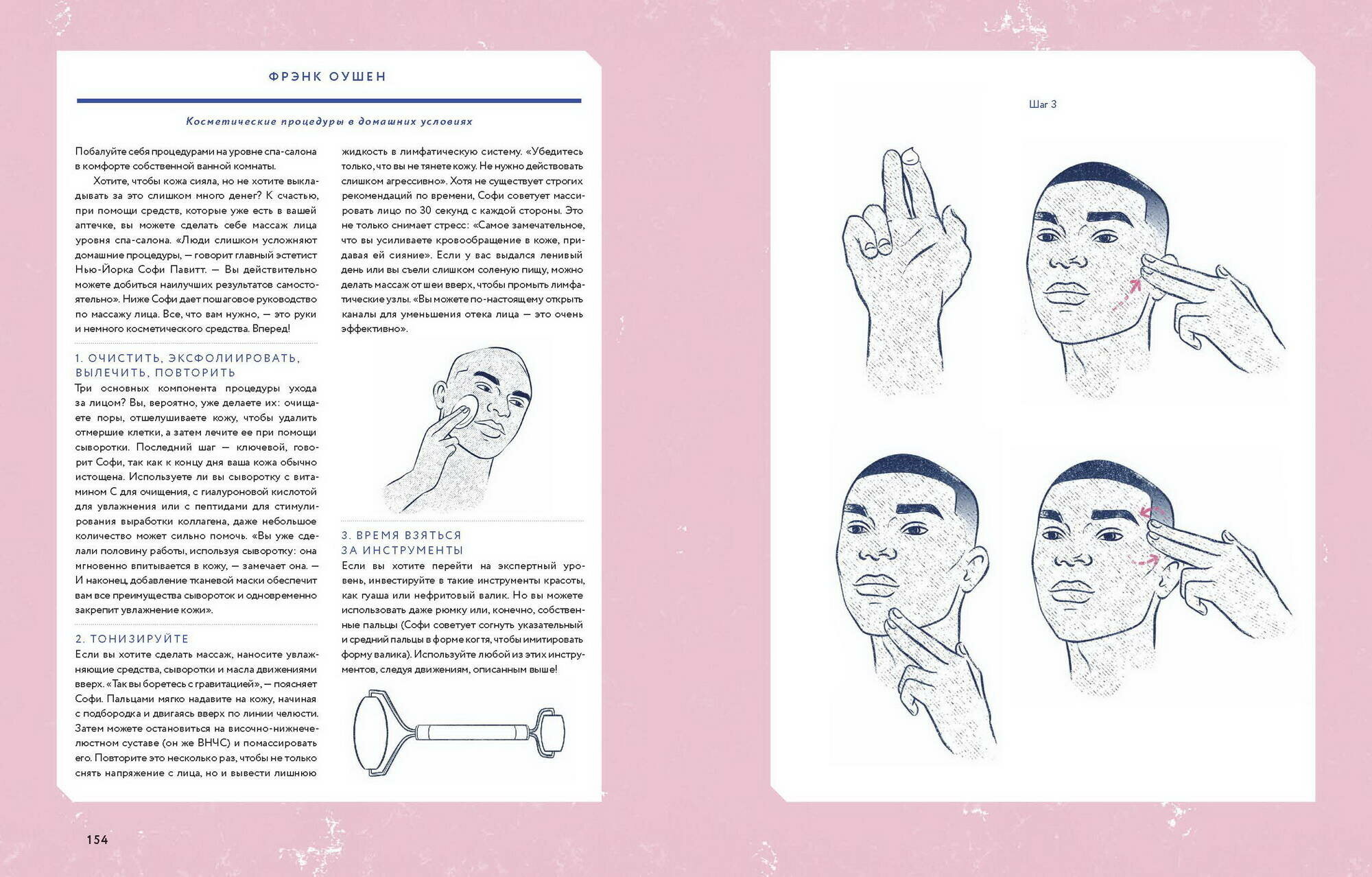 ФРЭНК ОУШЕН

Косметические процедуры в домашних условиях

Побалуйте себя процедурами на уровне спа-салона в комфорте собственной ванной комнаты.

Хотите, чтобы кожа сияла, но не хотите выкладывать за это слишком много денег? К счастью, при помощи средств, которые уже есть в вашей аптечке, вы можете сделать себе массаж лица уровня спа-салона. «Люди слишком усложняют домашние процедуры, — говорит главный эстетист Нью-Йорка Софи Павитт. — Вы действительно можете добиться наилучших результатов самостоятельно». Ниже Софи дает пошаговое руководство по массажу лица. Все, что вам нужно, — это руки и немного косметического средства. Вперед!

1. ОЧИСТИТЬ, ЭКСФОЛИИРОВАТЬ, ВЫЛЕЧИТЬ, ПОВТОРИТЬ

Три основных компонента процедуры ухода за лицом? Вы, вероятно, уже делаете их: очищаете поры, отшелушиваете кожу, чтобы удалить отмершие клетки, а затем лечите ее при помощи сыворотки. Последний шаг — ключевой, говорит Софи, так как к концу дня ваша кожа обычно истощена. Используете ли вы сыворотку с витамином С для очищения, с гиалуроновой кислотой для увлажнения или с пептидами для стимулирования выработки коллагена, даже небольшое количество может сильно помочь. «Вы уже сделали половину работы, используя сыворотку: она мгновенно впитывается в кожу, — замечает она. — И наконец, добавление тканевой маски обеспечит вам все преимущества сывороток и одновременно закрепит увлажнение кожи».

2. ТОНИЗИРУЙТЕ

Если вы хотите сделать массаж, наносите увлажняющие средства, сыворотки и масла движениями вверх. «Так вы боретесь с гравитацией», — поясняет Софи. Пальцами мягко надавите на кожу, начиная с подбородка и двигаясь вверх по линии челюсти. Затем можете остановиться на височно-нижнечелюстном суставе (он же ВНЧС) и помассировать его. Повторите это несколько раз, чтобы не только снять напряжение с лица, но и вывести лишнюю жидкость в лимфатическую систему. «Убедитесь только, что вы не тянете кожу. Не нужно действовать слишком агрессивно». Хотя не существует строгих рекомендаций по времени, Софи советует массировать лицо по 30 секунд с каждой стороны. Это не только снимает стресс: «Самое замечательное, что вы усиливаете кровообращение в коже, придавая ей сияние». Если у вас выдался ленивый день или вы съели слишком соленую пищу, можно делать массаж от шеи вверх, чтобы промыть лимфатические узлы. «Вы можете по-настоящему открыть каналы для уменьшения отека лица — это очень эффективно».

3. ВРЕМЯ ВЗЯТЬСЯ ЗА ИНСТРУМЕНТЫ

Если вы хотите перейти на экспертный уровень, инвестируйте в такие инструменты красоты, как гуаша или нефритовый валик. Но вы можете использовать даже рюмку или, конечно, собственные пальцы (Софи советует согнуть указательный и средний пальцы в форме когтя, чтобы имитировать форму валика). Используйте любой из этих инструментов, следуя движениям, описанным выше!

154

Шаг 3