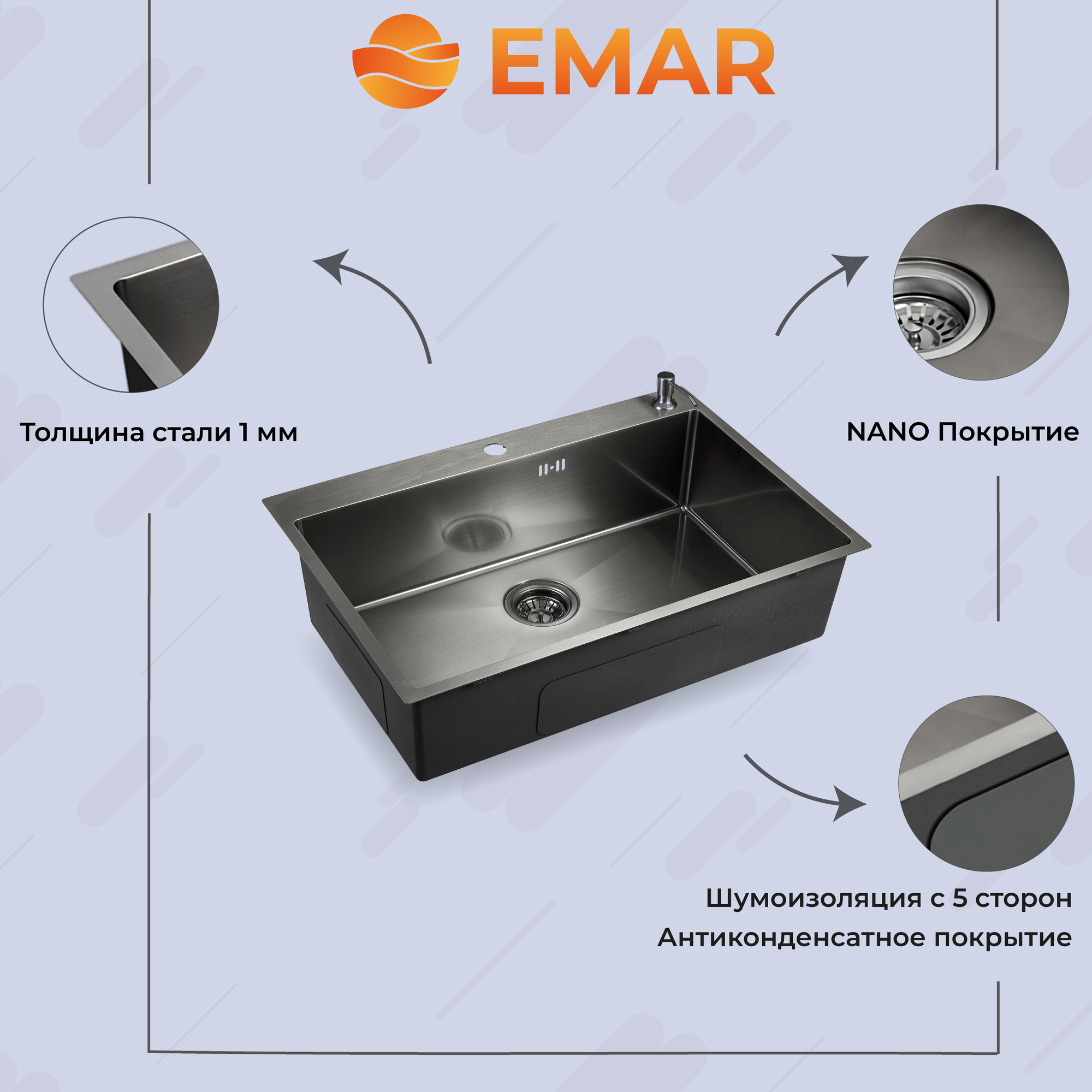 EMAR

Толщина стали 1 мм

NANO Покрытие

Шумоизоляция с 5 сторон
Антиконденсатное покрытие