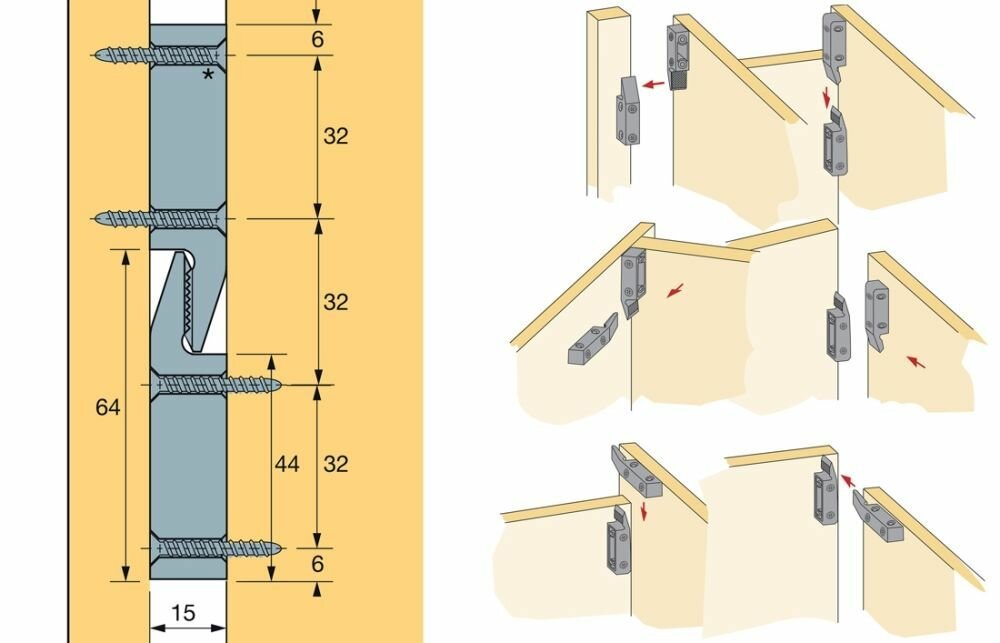 6
*
32
32
64
44
32
6
15