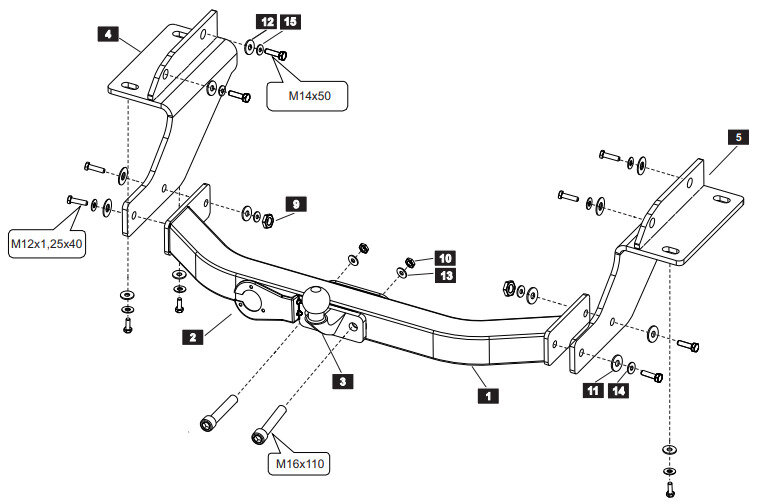 4
12 15
M14x50
5
M12x1,25x40
9
10
13
2
3
1
11 14
M16x110