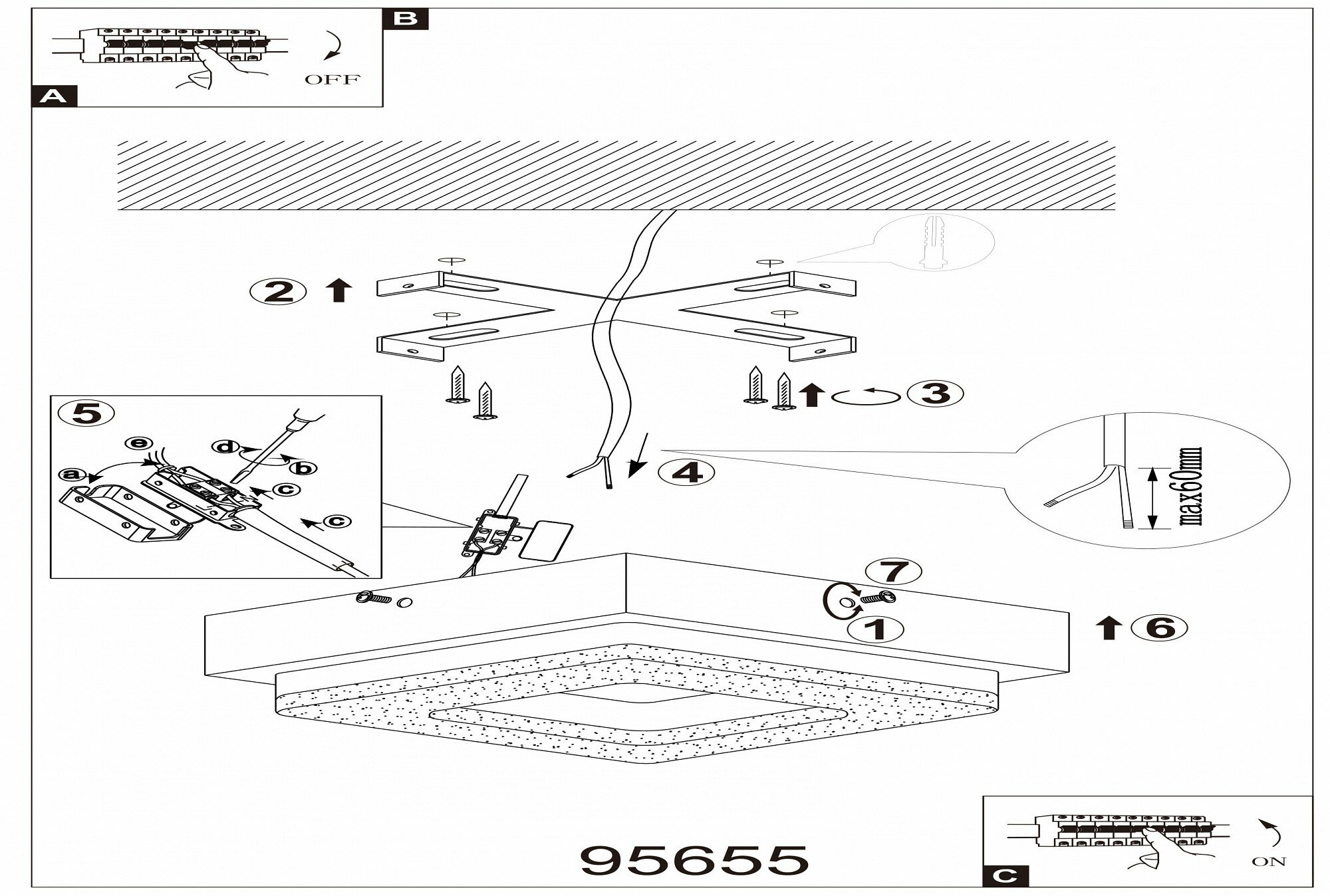 B
OFF
A
2
3
5
e
d
b
a
c
c
4
max60mm
7
1
6
95655
ON
C