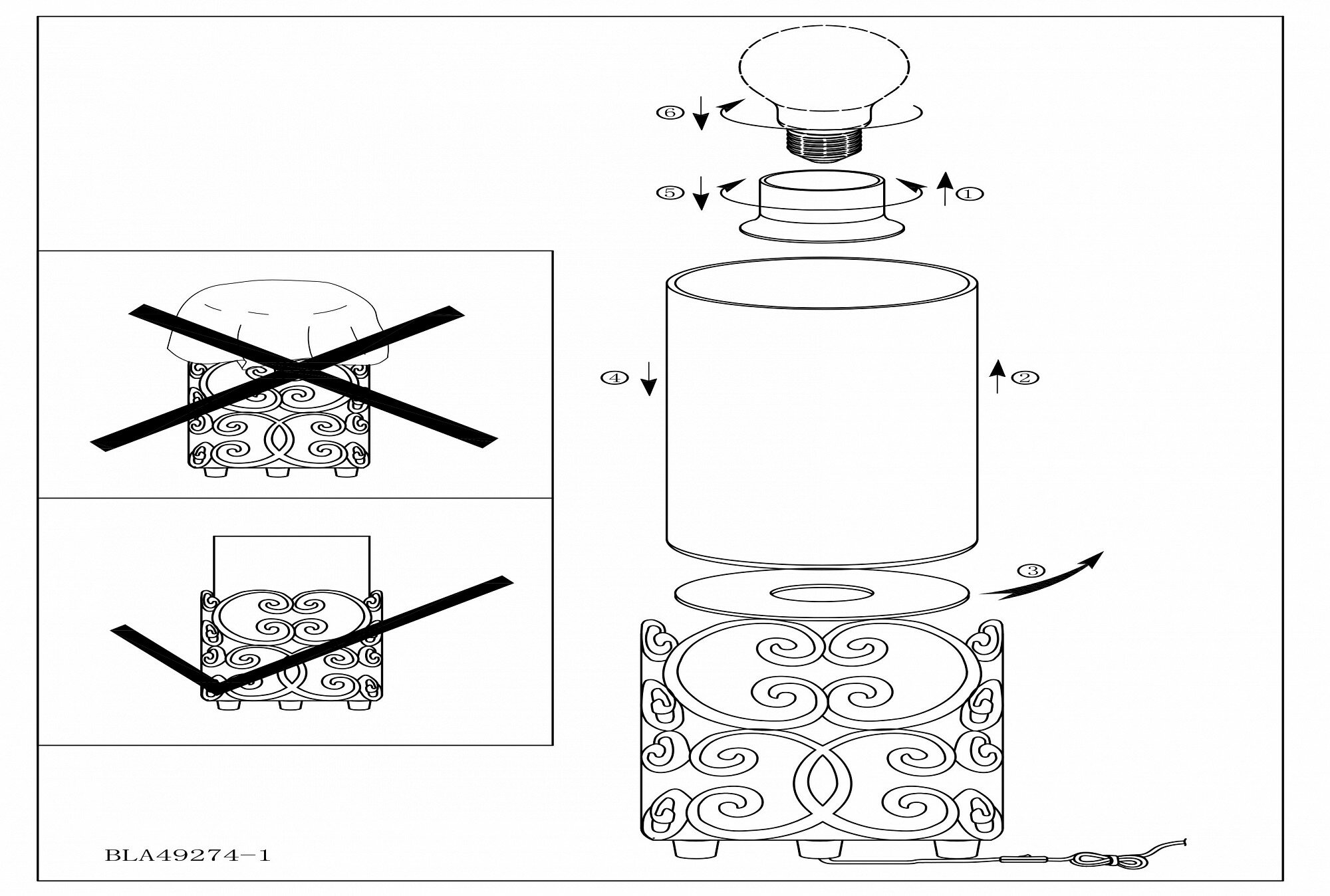 ⑥

⑤

①

④

②

③

BLA49274-1