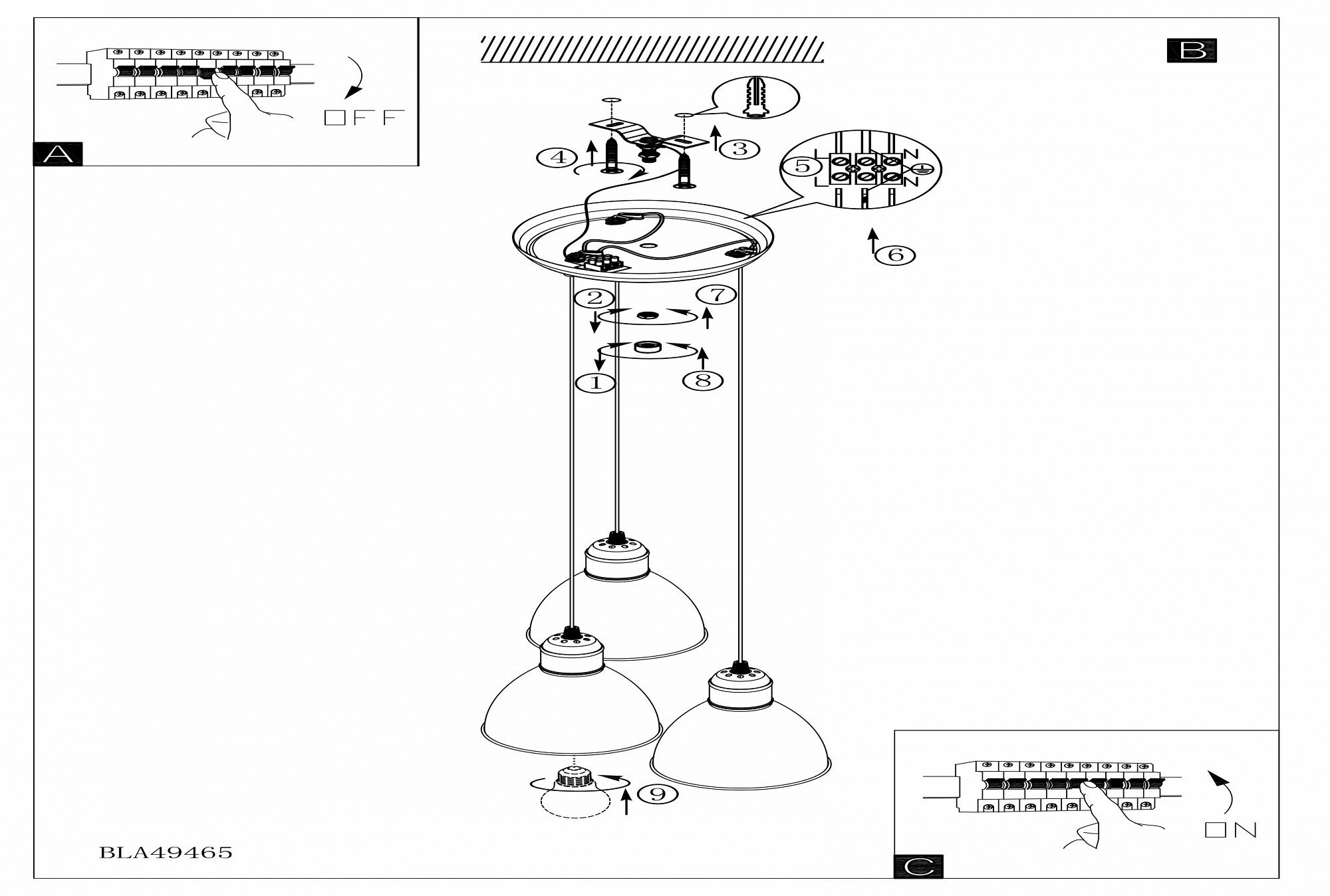 OFF

A

B

4

3

5

L

N

L

N

6

2

7

1

8

9

BLA49465

ON

C