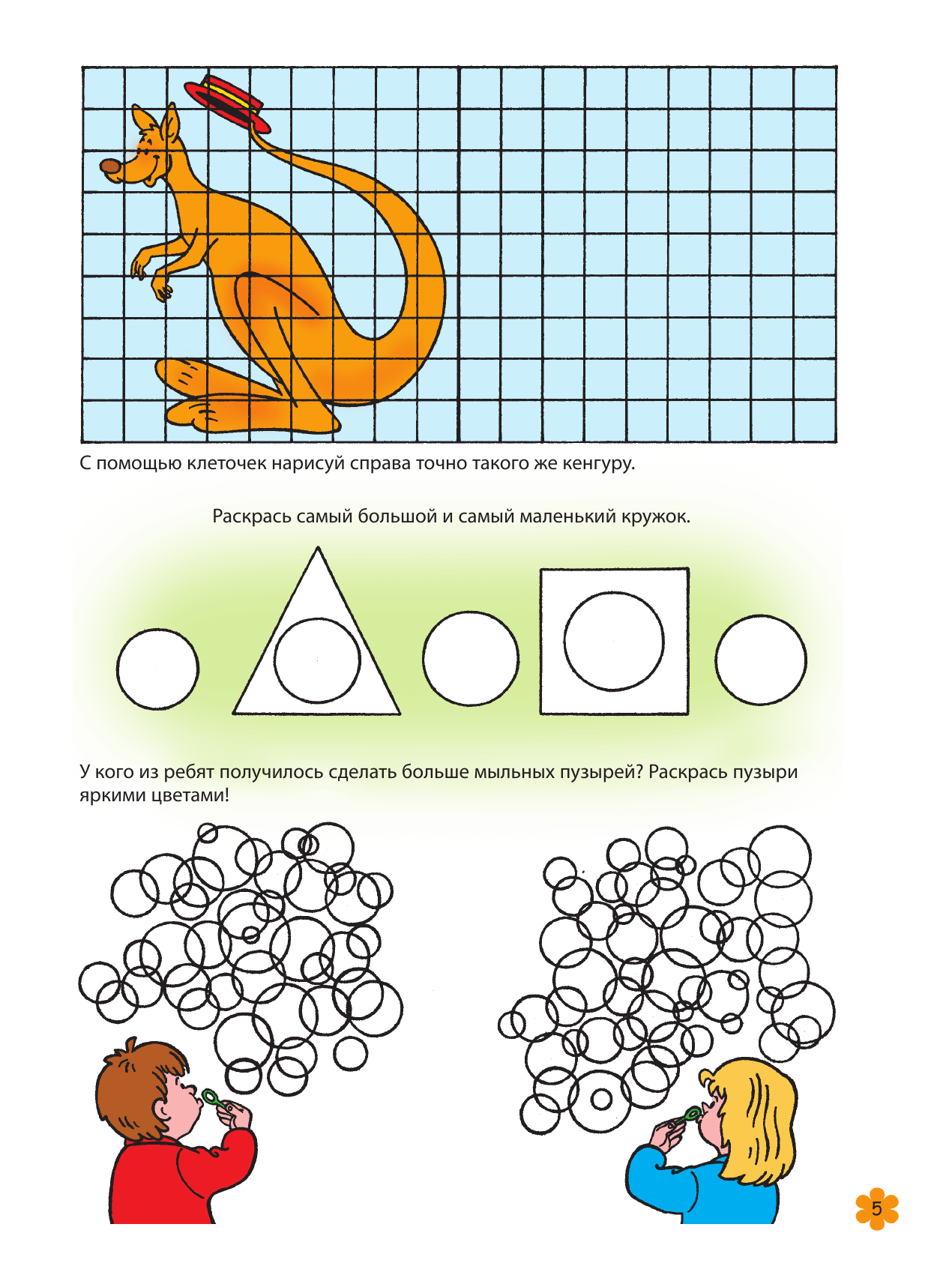 С помощью клеточек нарисуй справа точно такого же кенгуру.

Раскрась самый большой и самый маленький кружок.

У кого из ребят получилось сделать больше мыльных пузырей? Раскрась пузыри яркими цветами!

5