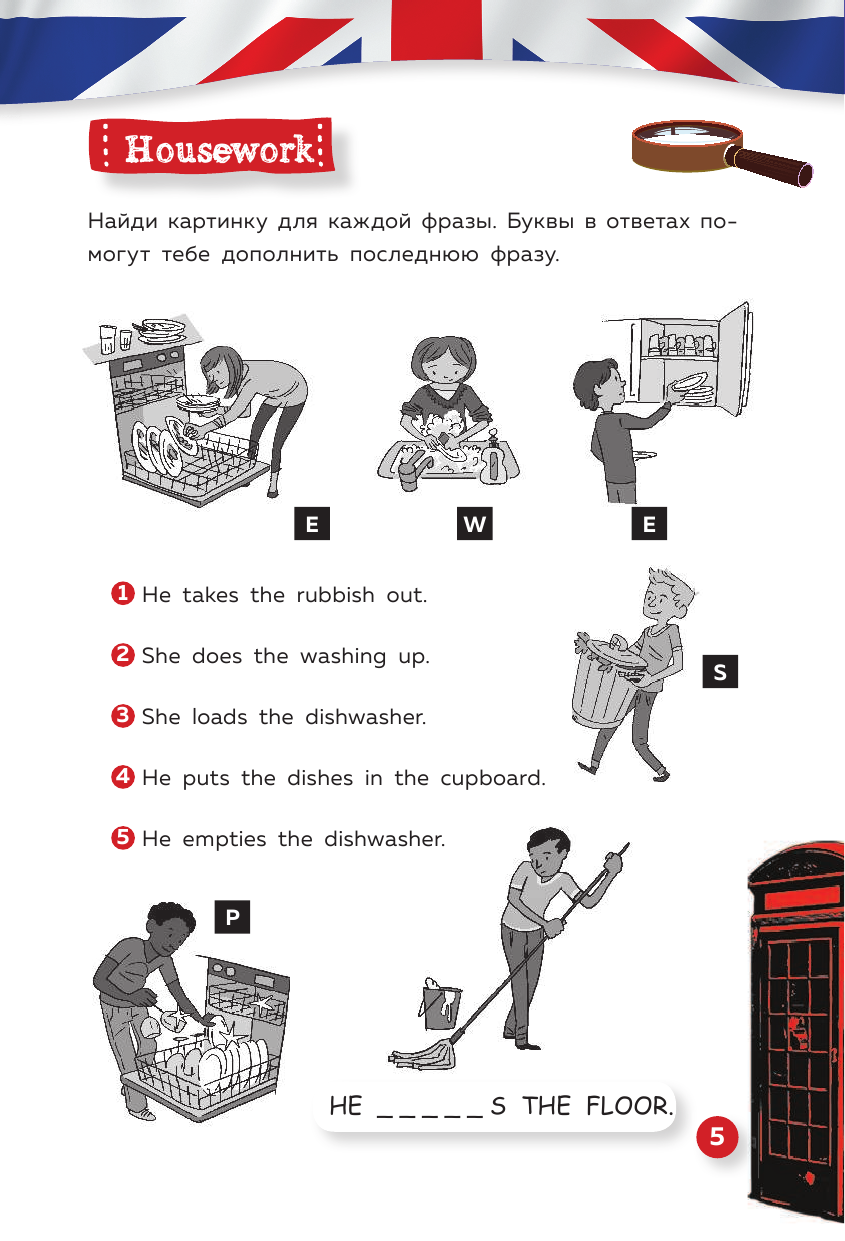 Housework

Найди картинку для каждой фразы. Буквы в ответах помогут тебе дополнить последнюю фразу.

E

W

E

1 He takes the rubbish out.

2 She does the washing up.

3 She loads the dishwasher.

4 He puts the dishes in the cupboard.

5 He empties the dishwasher.

S

P

HE _ _ _ _ _ S THE FLOOR.

5