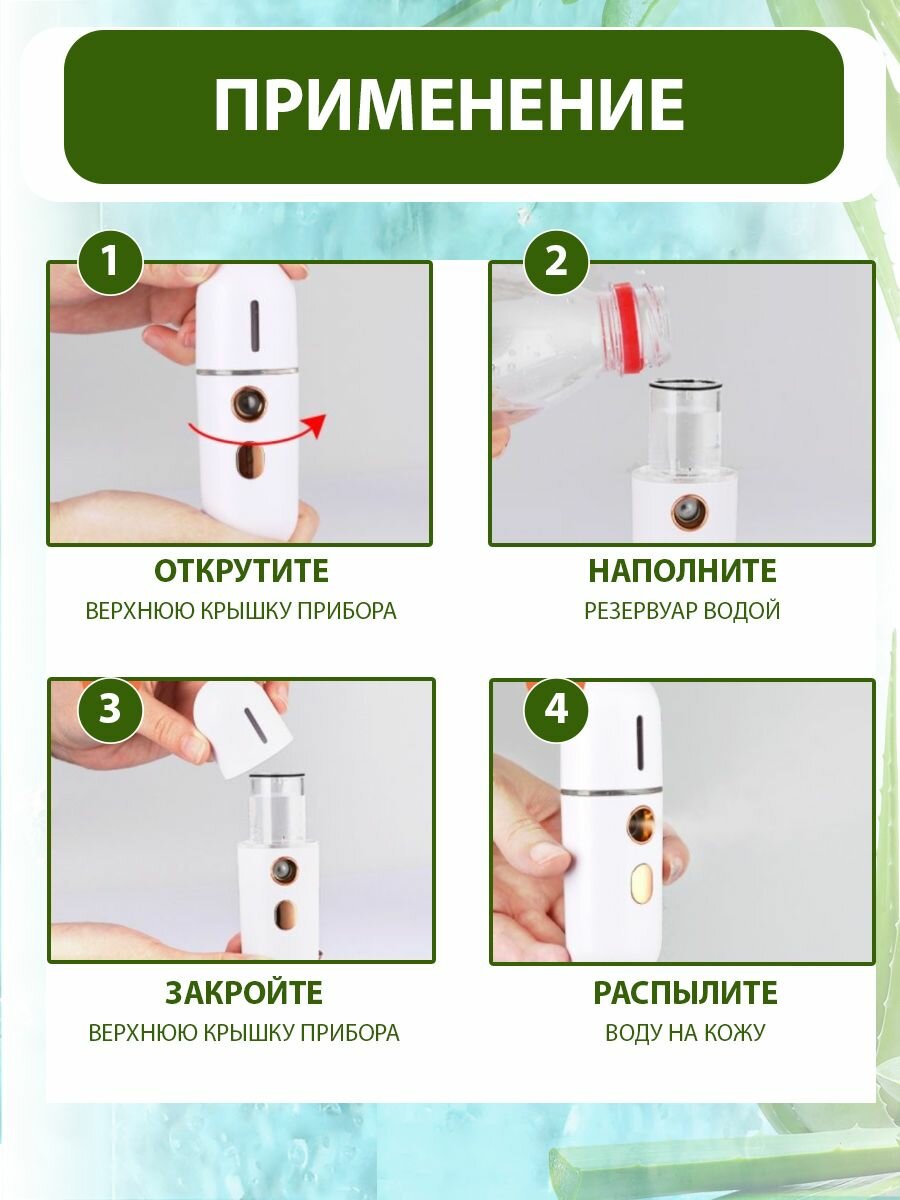 ПРИМЕНЕНИЕ

1

ОТКРУТИТЕ
ВЕРХНЮЮ КРЫШКУ ПРИБОРА

2

НАПОЛНИТЕ
РЕЗЕРВУАР ВОДОЙ

3

ЗАКРОЙТЕ
ВЕРХНЮЮ КРЫШКУ ПРИБОРА

4

РАСПЫЛИТЕ
ВОДУ НА КОЖУ