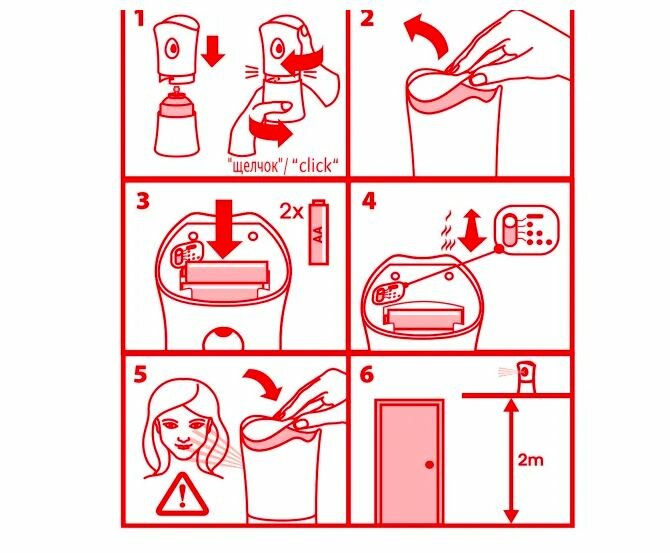 1

"щелчок"/ "click"

2

3

2x

AA

4

5

6

2m