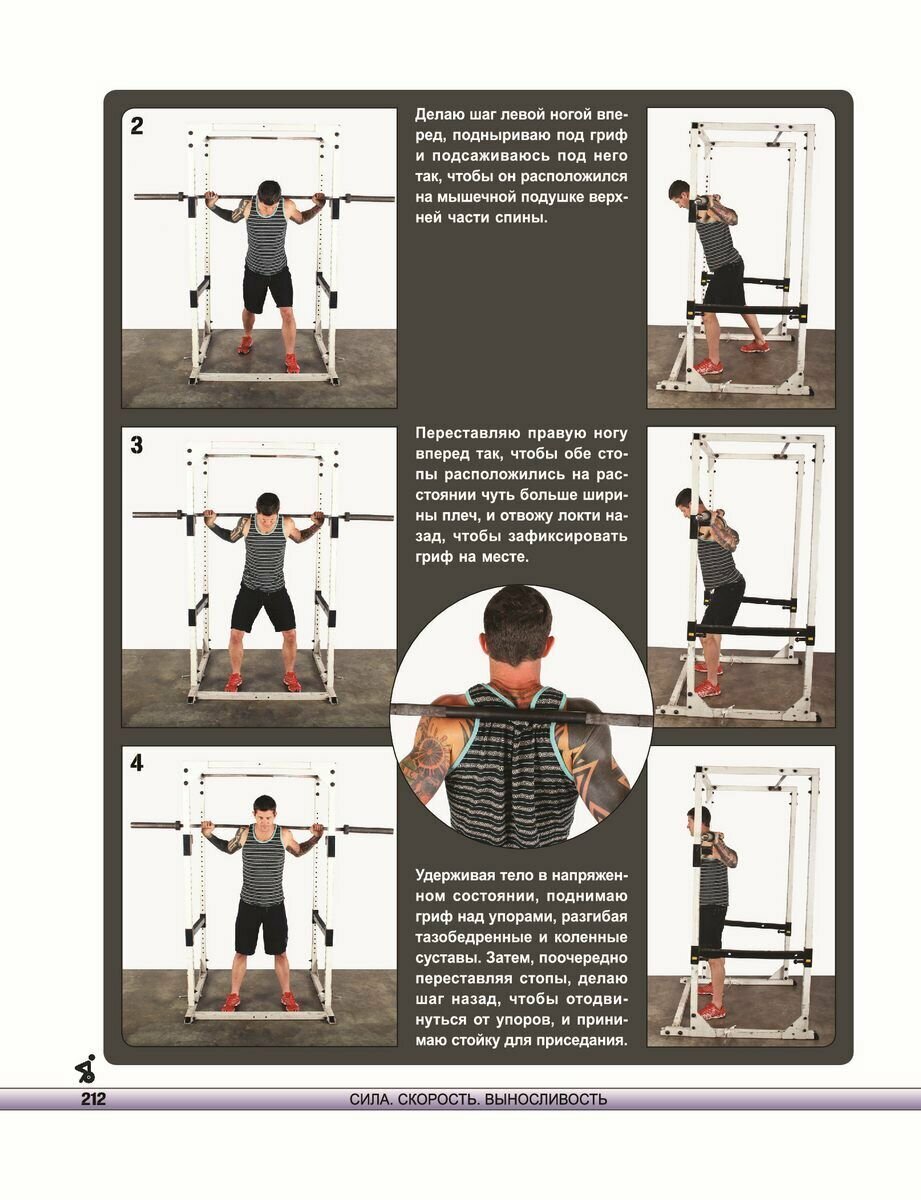 2

Делаю шаг левой ногой вперед, подныриваю под гриф и подсаживаюсь под него так, чтобы он расположился на мышечной подушке верхней части спины.

3

Переставляю правую ногу вперед так, чтобы обе стопы расположились на расстоянии чуть больше ширины плеч, и отвожу локти назад, чтобы зафиксировать гриф на месте.

4

Удерживая тело в напряженном состоянии, поднимаю гриф над упорами, разгибая тазобедренные и коленные суставы. Затем, поочередно переставляя стопы, делаю шаг назад, чтобы отодвинуться от упоров, и принимаю стойку для приседания.

212

СИЛА. СКОРОСТЬ. ВЫНОСЛИВОСТЬ